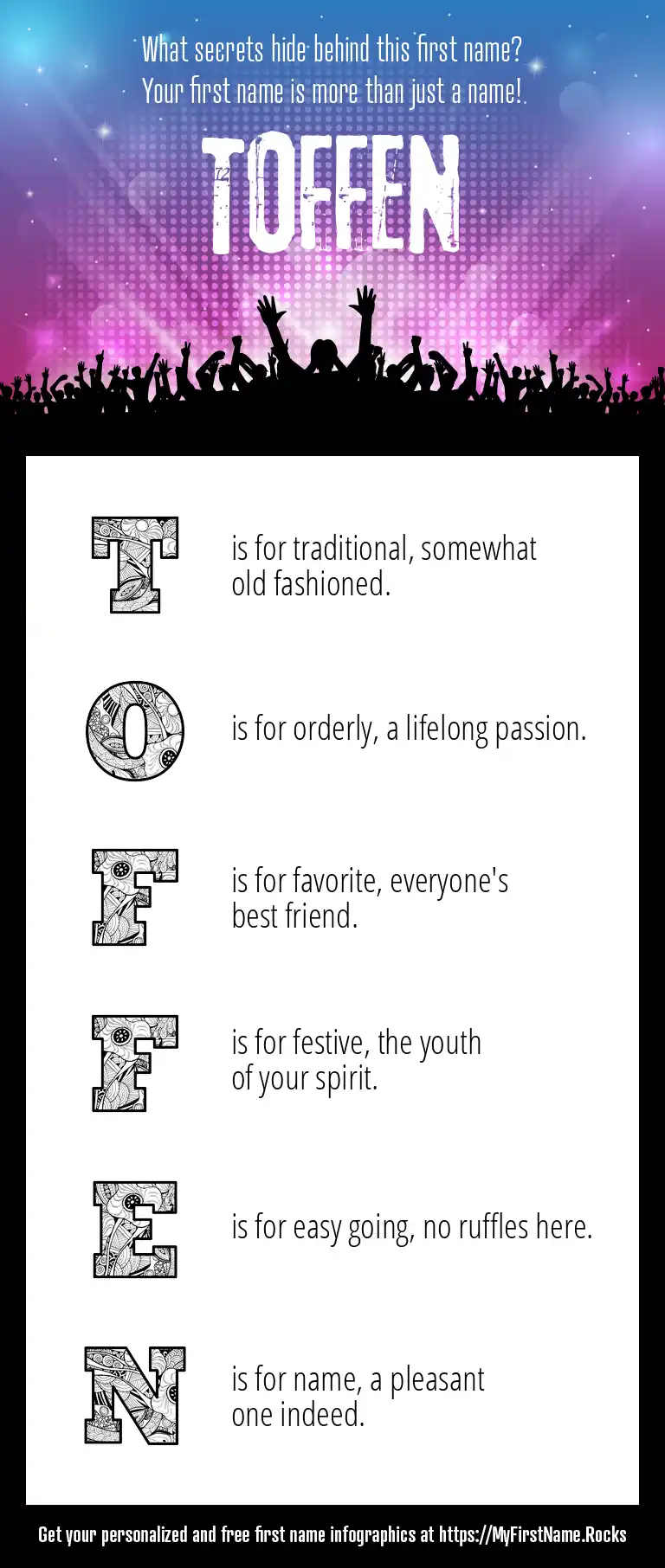 What secrets hide behind this first name?
Your first name is more than just a name!

TOFFEN

T is for traditional, somewhat old fashioned.

O is for orderly, a lifelong passion.

F is for favorite, everyone's best friend.

F is for festive, the youth of your spirit.

E is for easy going, no ruffles here.

N is for name, a pleasant one indeed.

Get your personalized and free first name infographics at https://MyFirstName.Rocks