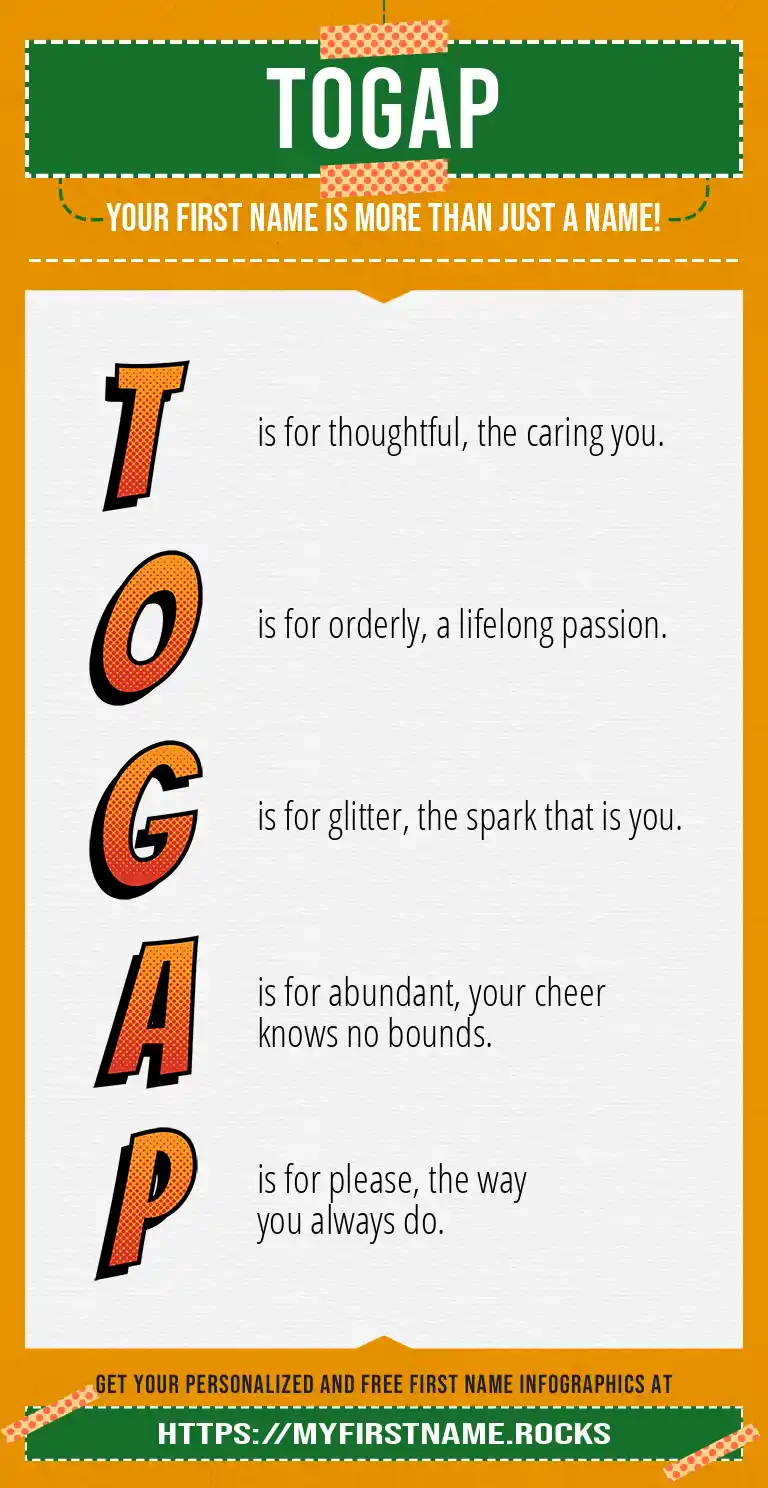 TOGAP

YOUR FIRST NAME IS MORE THAN JUST A NAME!

T is for thoughtful, the caring you.

O is for orderly, a lifelong passion.

G is for glitter, the spark that is you.

A is for abundant, your cheer knows no bounds.

P is for please, the way you always do.

GET YOUR PERSONALIZED AND FREE FIRST NAME INFOGRAPHICS AT

HTTPS://MYFIRSTNAME.ROCKS