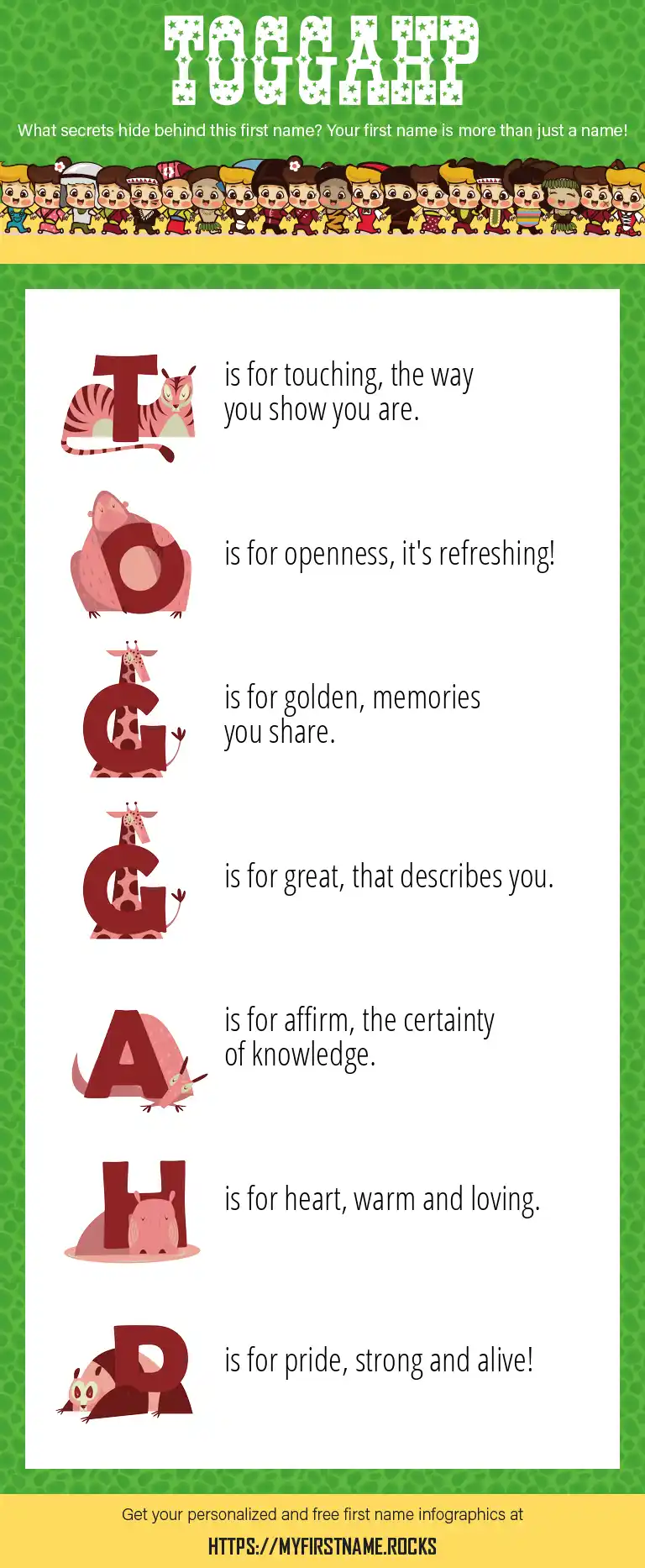 TOGGAHP

What secrets hide behind this first name? Your first name is more than just a name!

T

is for touching, the way you show you are.

O

is for openness, it's refreshing!

G

is for golden, memories you share.

G

is for great, that describes you.

A

is for affirm, the certainty of knowledge.

H

is for heart, warm and loving.

P

is for pride, strong and alive!

Get your personalized and free first name infographics at

HTTPS://MYFIRSTNAME.ROCKS