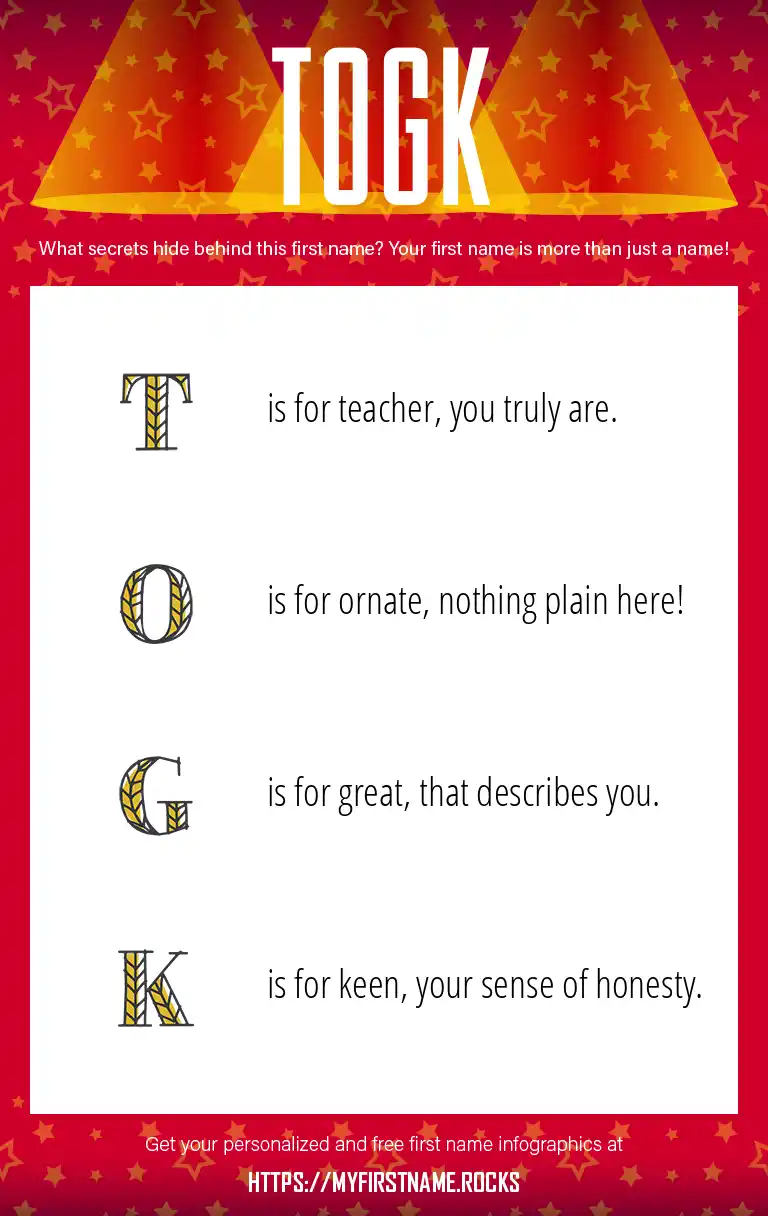 TOGK

What secrets hide behind this first name? Your first name is more than just a name!

T is for teacher, you truly are.

O is for ornate, nothing plain here!

G is for great, that describes you.

K is for keen, your sense of honesty.

Get your personalized and free first name infographics at

HTTPS://MYFIRSTNAME.ROCKS