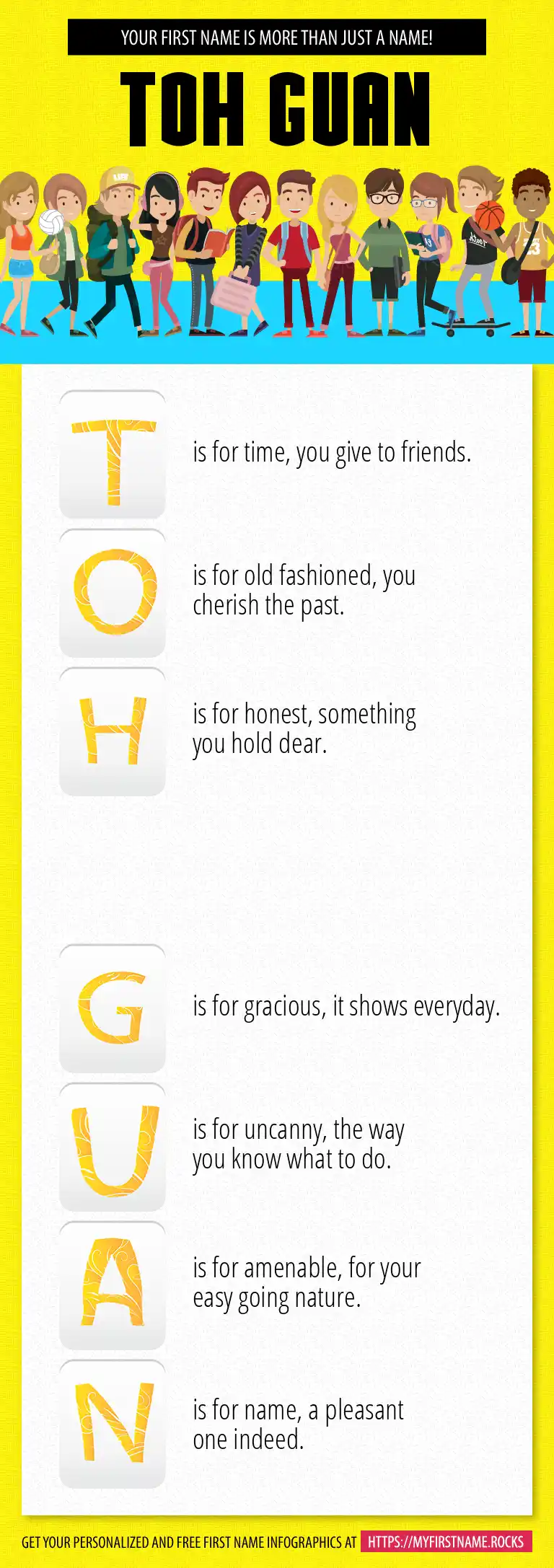 YOUR FIRST NAME IS MORE THAN JUST A NAME!

TOH GUAN

T is for time, you give to friends.

O is for old fashioned, you cherish the past.

H is for honest, something you hold dear.

G is for gracious, it shows everyday.

U is for uncanny, the way you know what to do.

A is for amenable, for your easy going nature.

N is for name, a pleasant one indeed.

GET YOUR PERSONALIZED AND FREE FIRST NAME INFOGRAPHICS AT HTTPS://MYFIRSTNAME.ROCKS