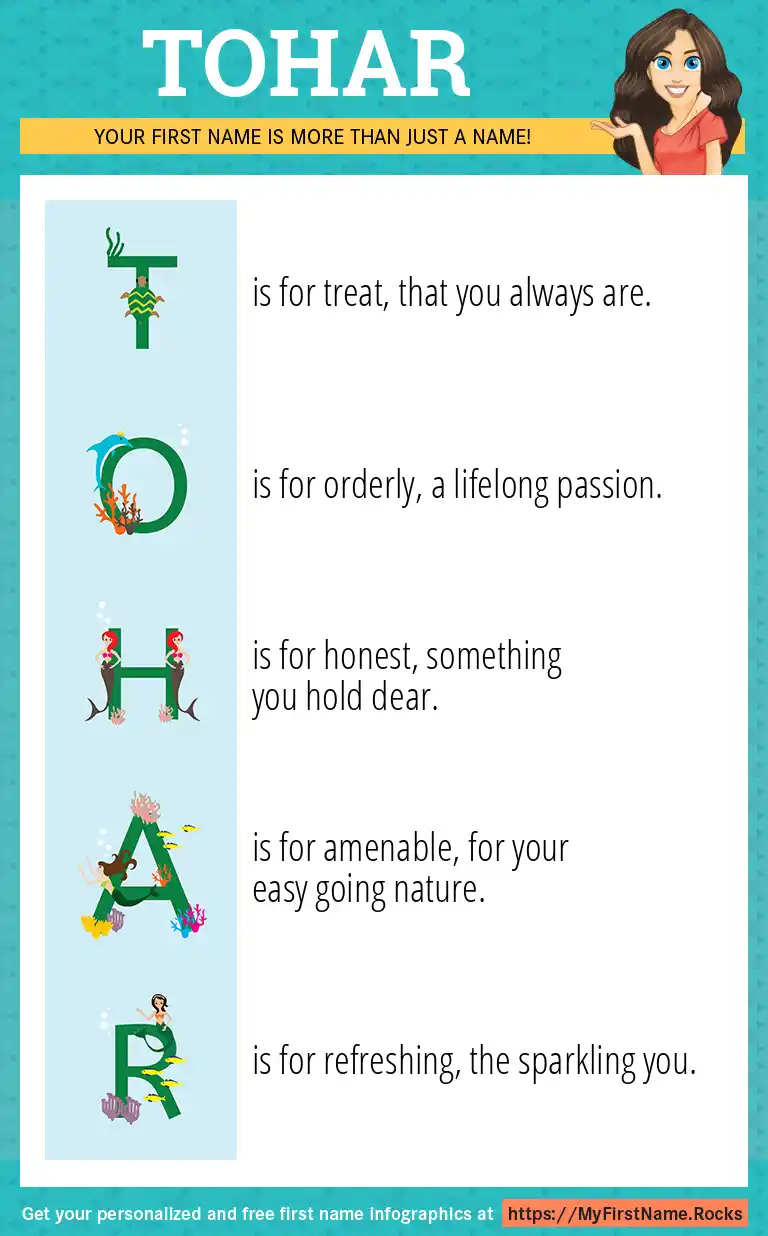 TOHAR

YOUR FIRST NAME IS MORE THAN JUST A NAME!

T is for treat, that you always are.

O is for orderly, a lifelong passion.

H is for honest, something you hold dear.

A is for amenable, for your easy going nature.

R is for refreshing, the sparkling you.

Get your personalized and free first name infographics at https://MyFirstName.Rocks