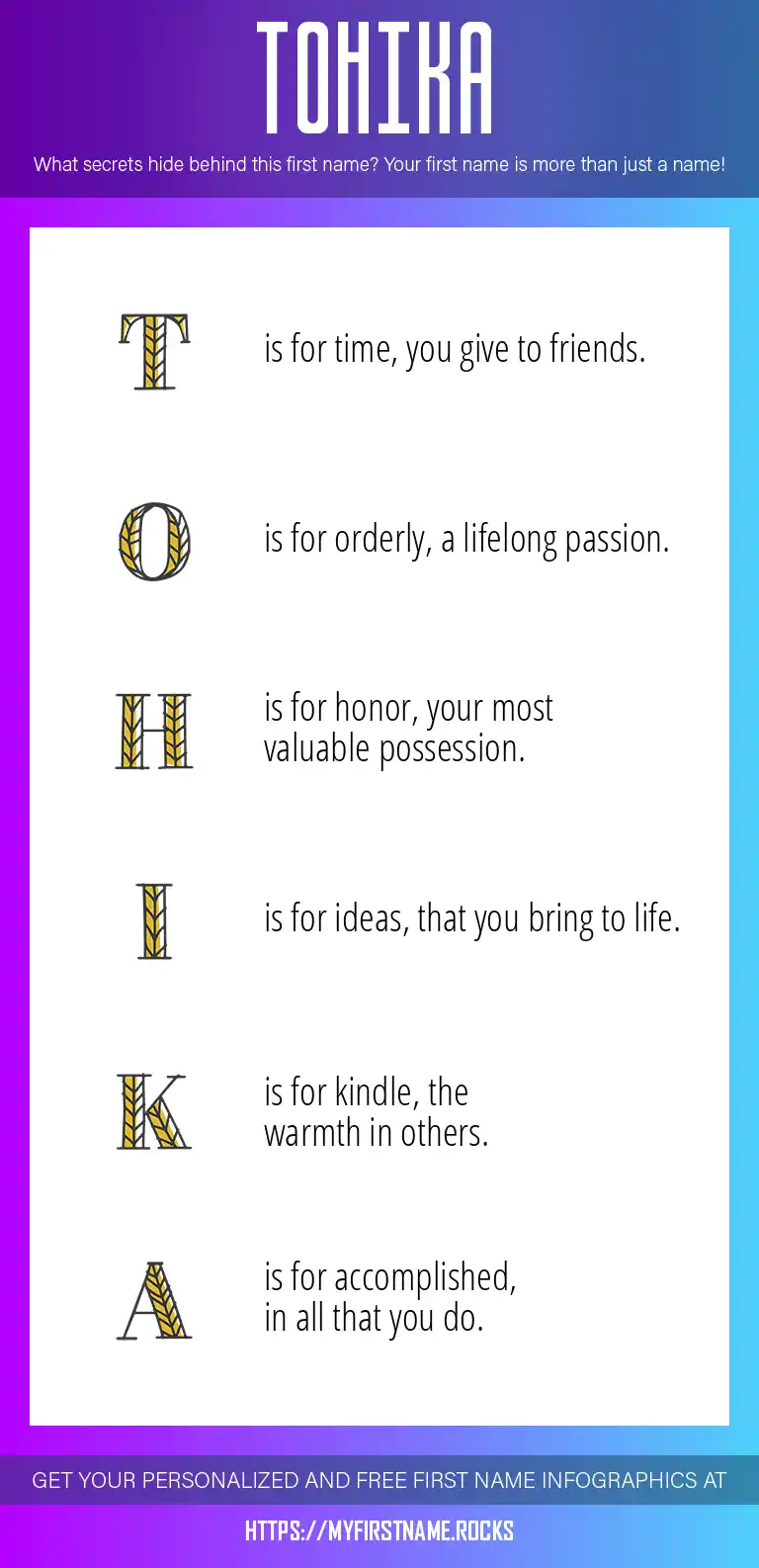 TOHIKA

What secrets hide behind this first name? Your first name is more than just a name!

T is for time, you give to friends.

O is for orderly, a lifelong passion.

H is for honor, your most valuable possession.

I is for ideas, that you bring to life.

K is for kindle, the warmth in others.

A is for accomplished, in all that you do.

GET YOUR PERSONALIZED AND FREE FIRST NAME INFOGRAPHICS AT

HTTPS://MYFIRSTNAME.ROCKS