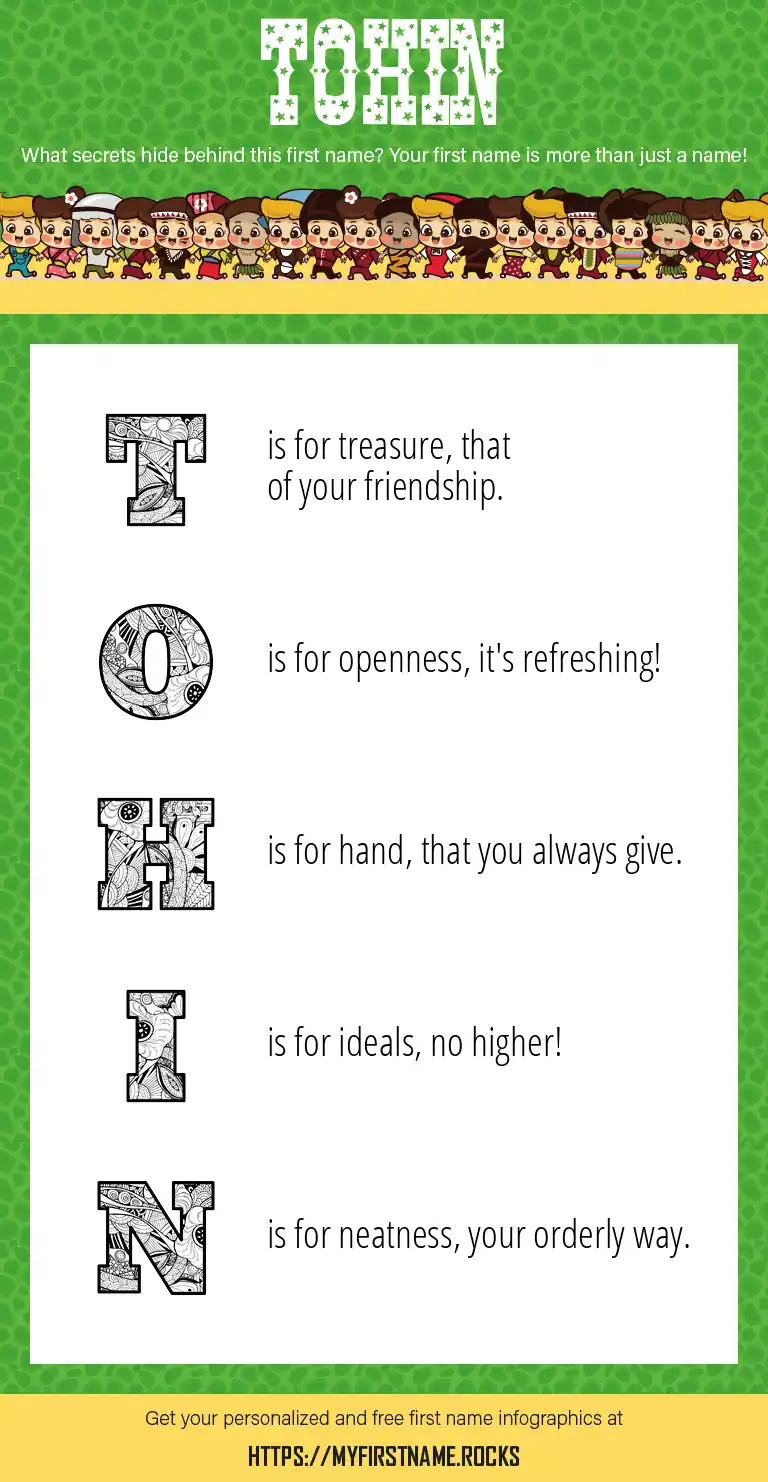 TOHIN

What secrets hide behind this first name? Your first name is more than just a name!

T is for treasure, that of your friendship.

O is for openness, it's refreshing!

H is for hand, that you always give.

I is for ideals, no higher!

N is for neatness, your orderly way.

Get your personalized and free first name infographics at

HTTPS://MYFIRSTNAME.ROCKS