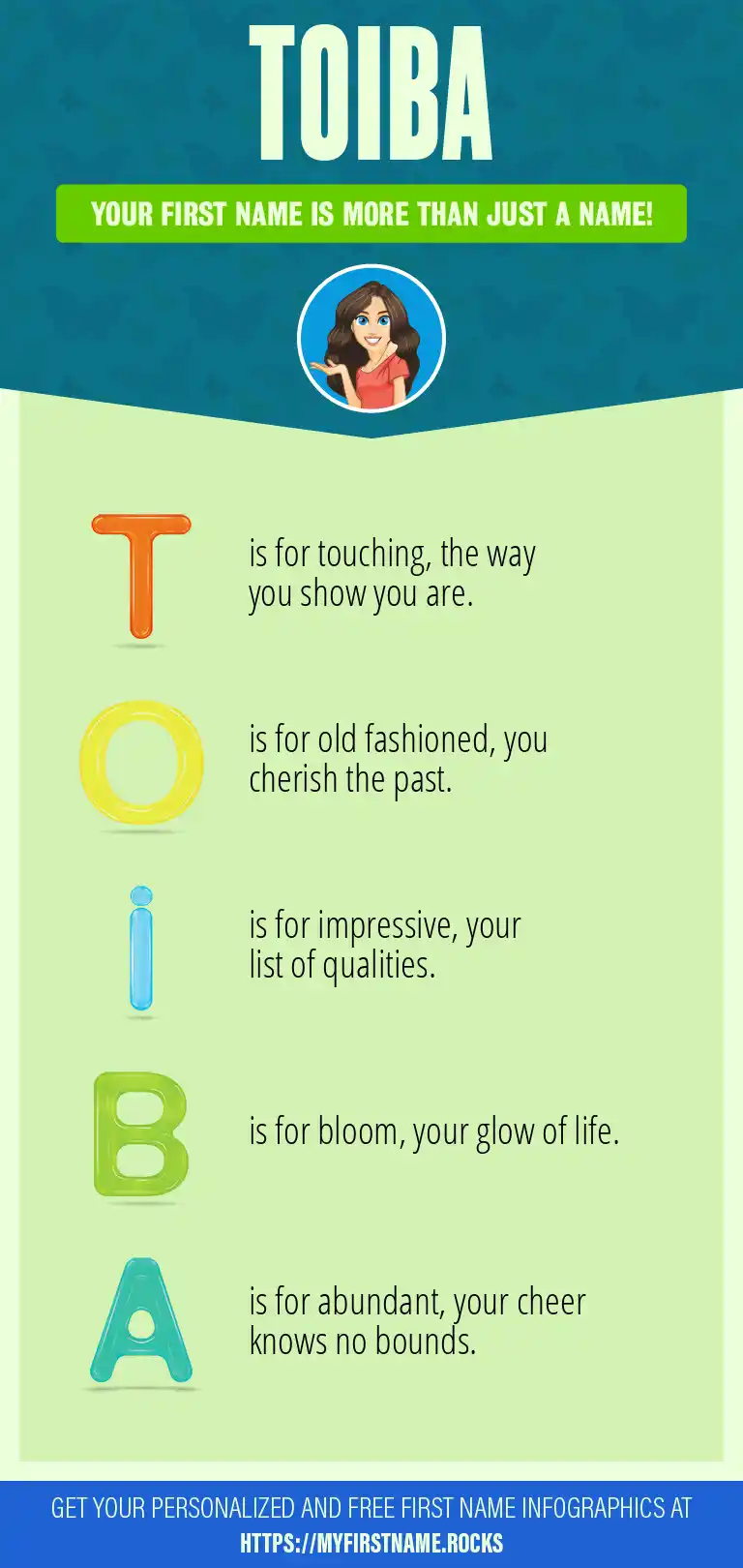 TOIBA

YOUR FIRST NAME IS MORE THAN JUST A NAME!

T is for touching, the way you show you are.

O is for old fashioned, you cherish the past.

i is for impressive, your list of qualities.

B is for bloom, your glow of life.

A is for abundant, your cheer knows no bounds.

GET YOUR PERSONALIZED AND FREE FIRST NAME INFOGRAPHICS AT HTTPS://MYFIRSTNAME.ROCKS