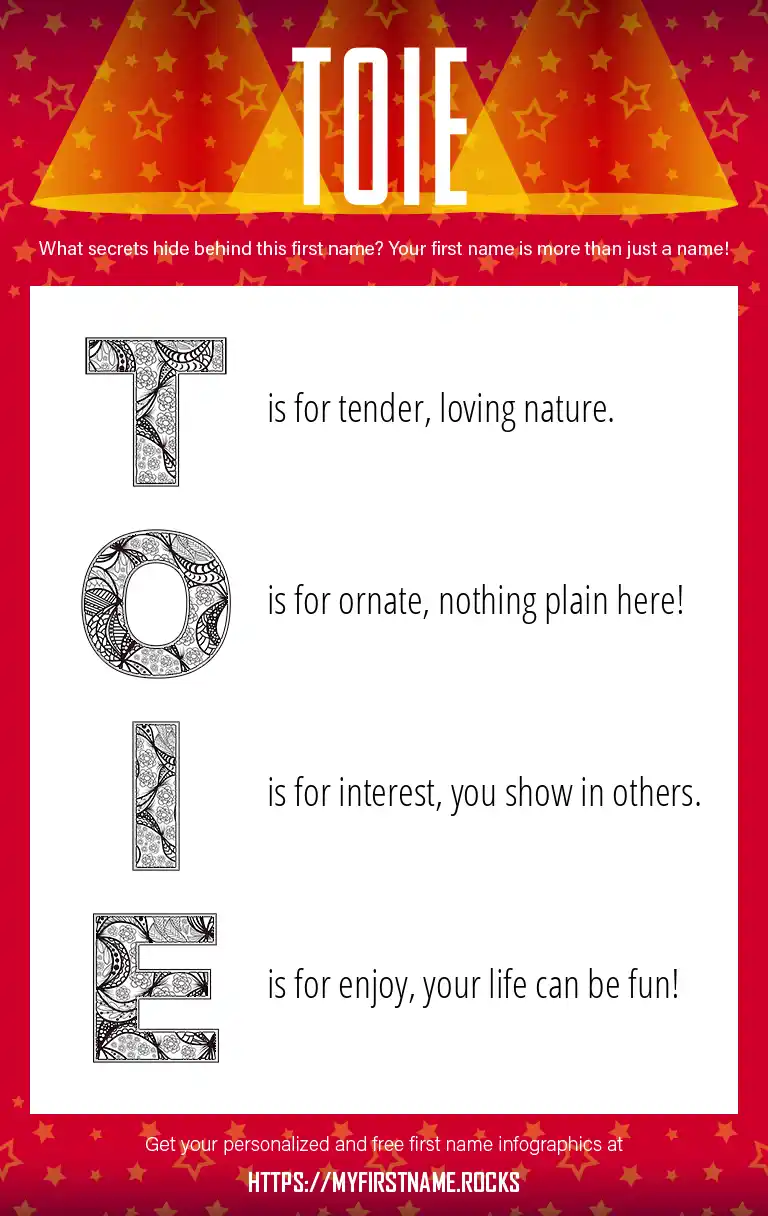 TOIE

What secrets hide behind this first name? Your first name is more than just a name!

T is for tender, loving nature.

O is for ornate, nothing plain here!

I is for interest, you show in others.

E is for enjoy, your life can be fun!

Get your personalized and free first name infographics at

HTTPS://MYFIRSTNAME.ROCKS