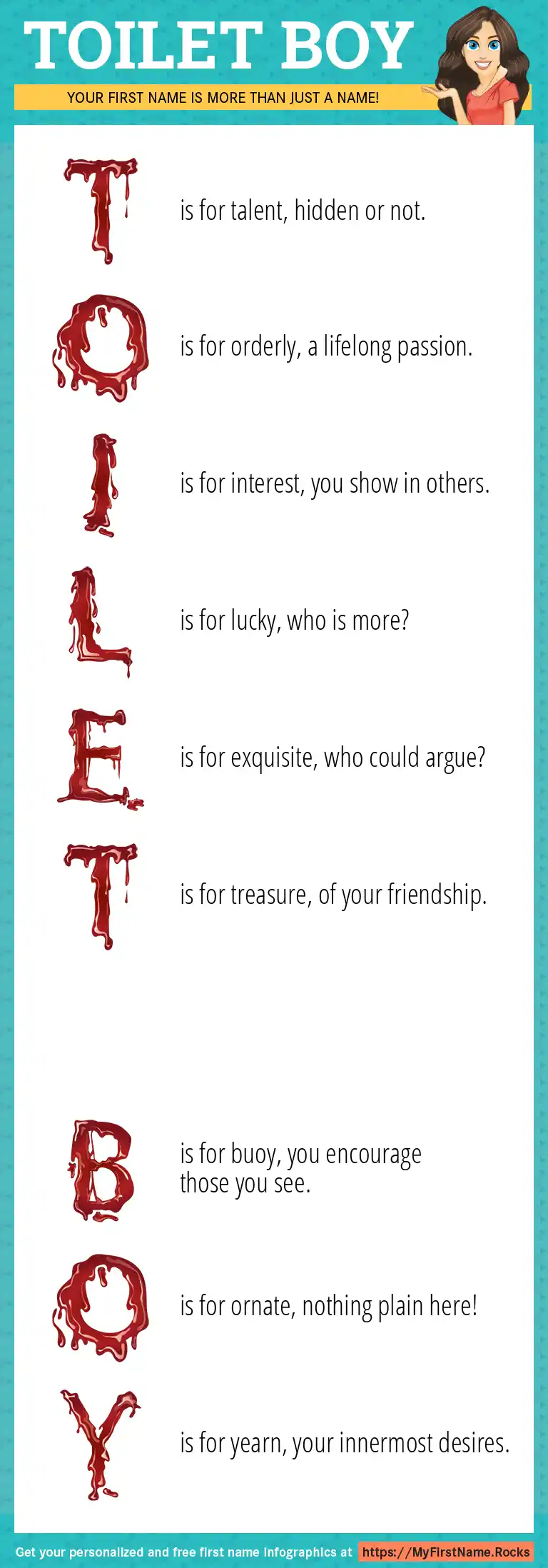 TOILET BOY

YOUR FIRST NAME IS MORE THAN JUST A NAME!

T is for talent, hidden or not.

O is for orderly, a lifelong passion.

I is for interest, you show in others.

L is for lucky, who is more?

E is for exquisite, who could argue?

T is for treasure, of your friendship.

B is for buoy, you encourage those you see.

O is for ornate, nothing plain here!

Y is for yearn, your innermost desires.

Get your personalized and free first name infographics at https://MyFirstName.Rocks