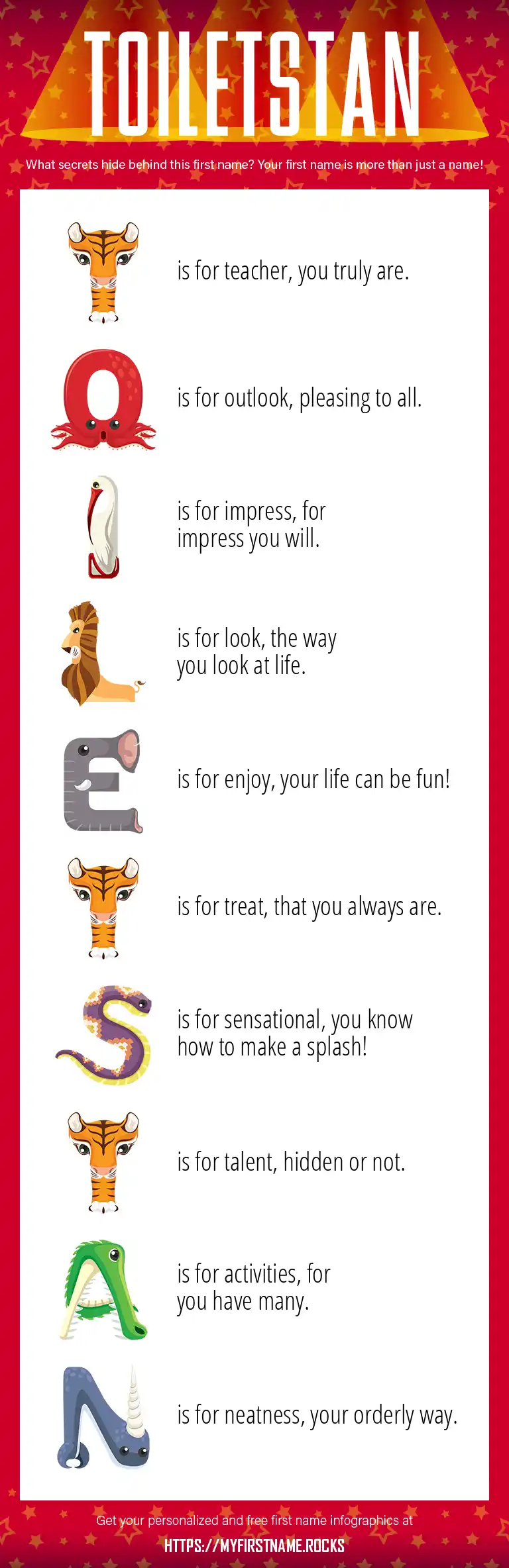 TOILETSTAN

What secrets hide behind this first name? Your first name is more than just a name!

T is for teacher, you truly are.

O is for outlook, pleasing to all.

I is for impress, for impress you will.

L is for look, the way you look at life.

E is for enjoy, your life can be fun!

T is for treat, that you always are.

S is for sensational, you know how to make a splash!

T is for talent, hidden or not.

A is for activities, for you have many.

N is for neatness, your orderly way.

Get your personalized and free first name infographics at

HTTPS://MYFIRSTNAME.ROCKS