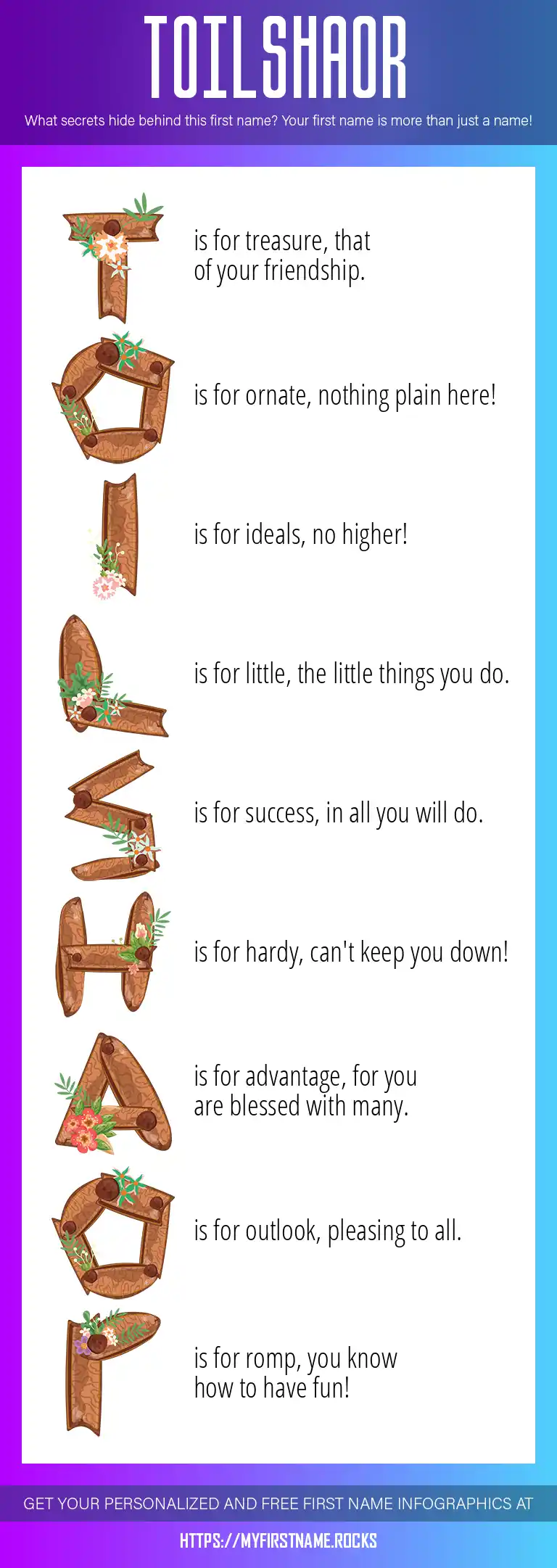 TOILSHAOR

What secrets hide behind this first name? Your first name is more than just a name!

T is for treasure, that of your friendship.

O is for ornate, nothing plain here!

I is for ideals, no higher!

L is for little, the little things you do.

S is for success, in all you will do.

H is for hardy, can't keep you down!

A is for advantage, for you are blessed with many.

O is for outlook, pleasing to all.

R is for romp, you know how to have fun!

GET YOUR PERSONALIZED AND FREE FIRST NAME INFOGRAPHICS AT

HTTPS://MYFIRSTNAME.ROCKS