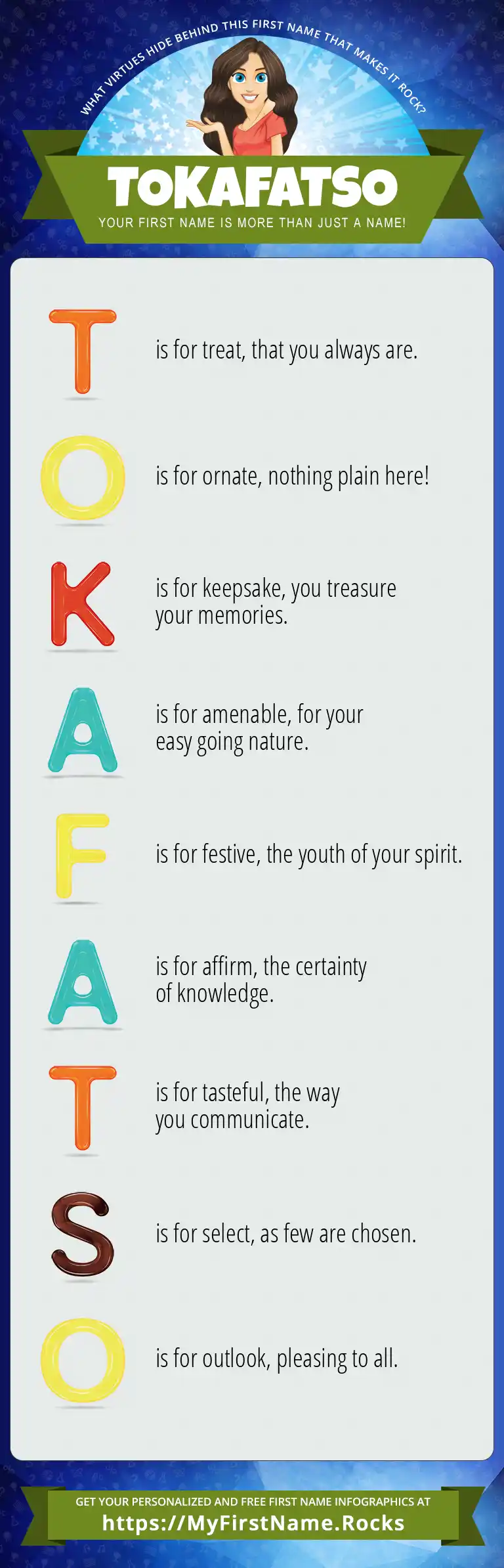 WHAT VIRTUES HIDE BEHIND THIS FIRST NAME THAT MAKES IT ROCK?

TOKAFATSO

YOUR FIRST NAME IS MORE THAN JUST A NAME!

T is for treat, that you always are.

O is for ornate, nothing plain here!

K is for keepsake, you treasure your memories.

A is for amenable, for your easy going nature.

F is for festive, the youth of your spirit.

A is for affirm, the certainty of knowledge.

T is for tasteful, the way you communicate.

S is for select, as few are chosen.

O is for outlook, pleasing to all.

GET YOUR PERSONALIZED AND FREE FIRST NAME INFOGRAPHICS AT
https://MyFirstName.Rocks