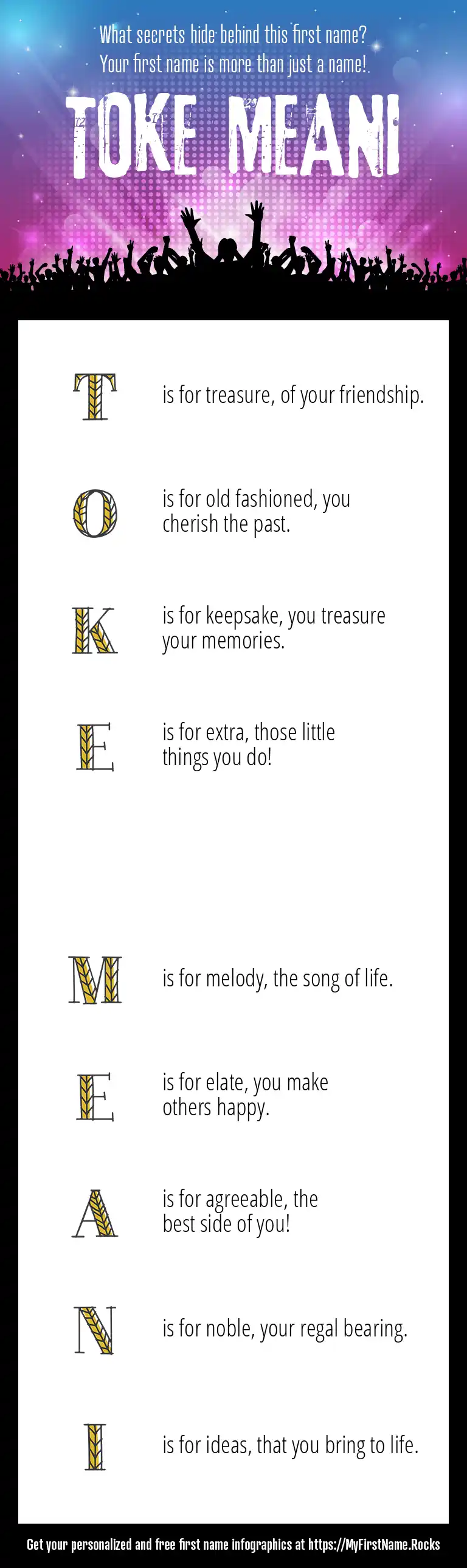 What secrets hide behind this first name?
Your first name is more than just a name!

TOKE MEANI

T is for treasure, of your friendship.

O is for old fashioned, you cherish the past.

K is for keepsake, you treasure your memories.

E is for extra, those little things you do!

M is for melody, the song of life.

E is for elate, you make others happy.

A is for agreeable, the best side of you!

N is for noble, your regal bearing.

I is for ideas, that you bring to life.

Get your personalized and free first name infographics at https://MyFirstName.Rocks