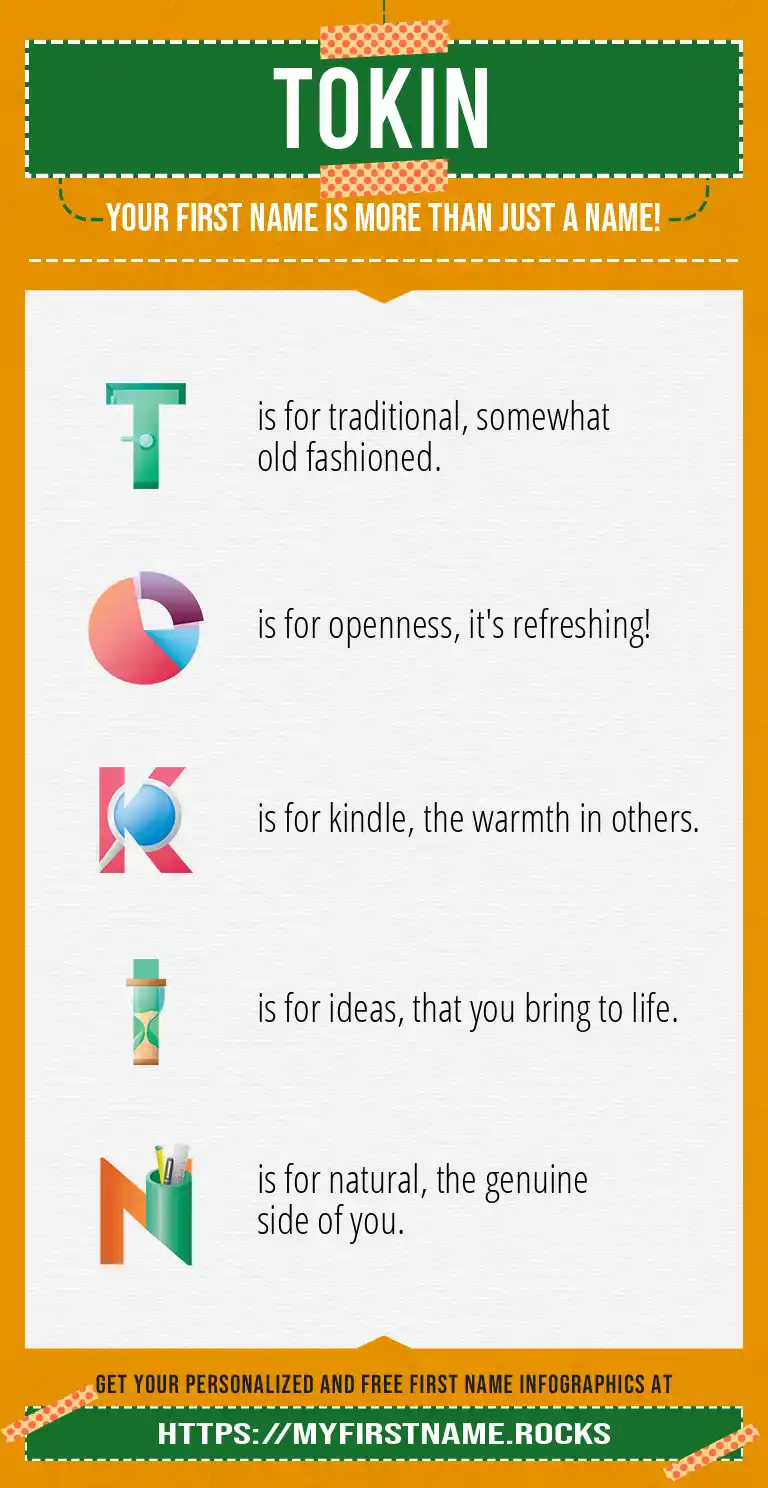 TOKIN

YOUR FIRST NAME IS MORE THAN JUST A NAME!

T is for traditional, somewhat old fashioned.

O is for openness, it's refreshing!

K is for kindle, the warmth in others.

I is for ideas, that you bring to life.

N is for natural, the genuine side of you.

GET YOUR PERSONALIZED AND FREE FIRST NAME INFOGRAPHICS AT

HTTPS://MYFIRSTNAME.ROCKS