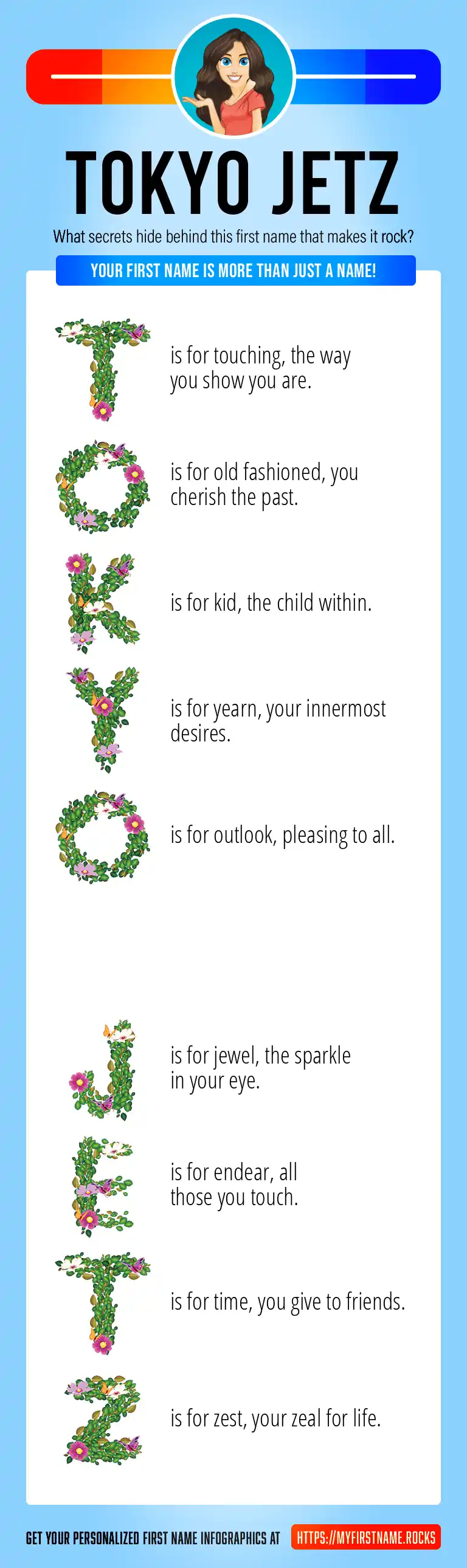 TOKYO JETZ

What secrets hide behind this first name that makes it rock?

YOUR FIRST NAME IS MORE THAN JUST A NAME!

T is for touching, the way you show you are.

O is for old fashioned, you cherish the past.

K is for kid, the child within.

Y is for yearn, your innermost desires.

O is for outlook, pleasing to all.

J is for jewel, the sparkle in your eye.

E is for endear, all those you touch.

T is for time, you give to friends.

Z is for zest, your zeal for life.

GET YOUR PERSONALIZED FIRST NAME INFOGRAPHICS AT HTTPS://MYFIRSTNAME.ROCKS