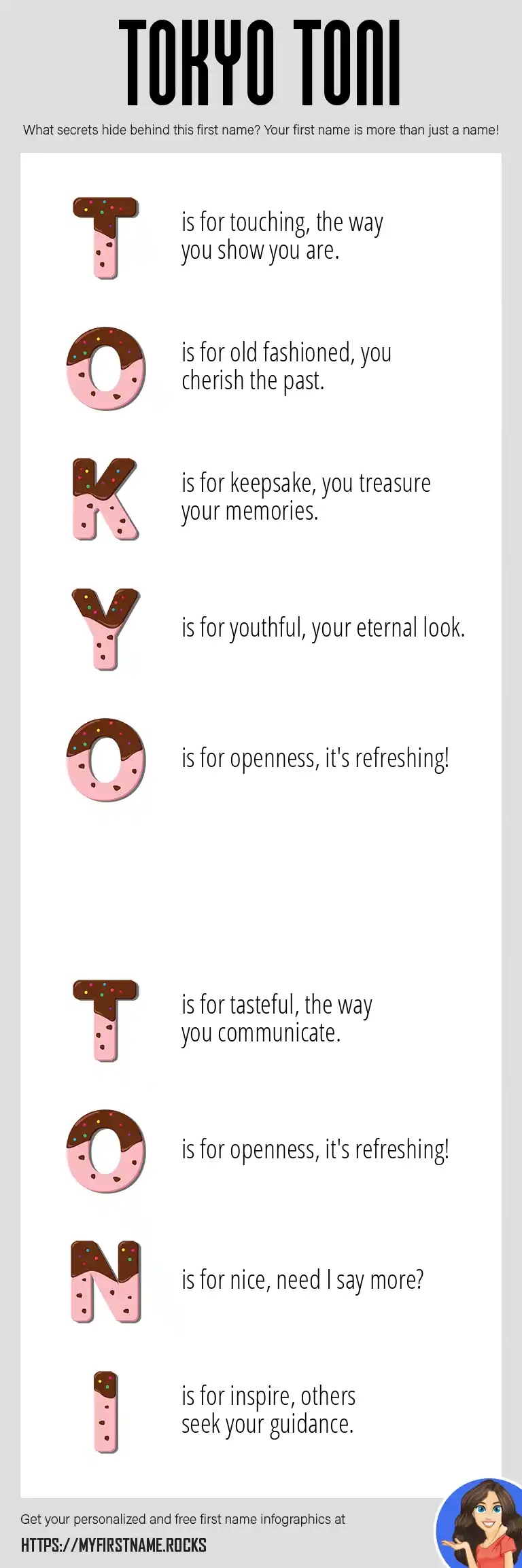 TOKYO TONI

What secrets hide behind this first name? Your first name is more than just a name!

T is for touching, the way you show you are.

O is for old fashioned, you cherish the past.

K is for keepsake, you treasure your memories.

Y is for youthful, your eternal look.

O is for openness, it's refreshing!

T is for tasteful, the way you communicate.

O is for openness, it's refreshing!

N is for nice, need I say more?

I is for inspire, others seek your guidance.

Get your personalized and free first name infographics at

HTTPS://MYFIRSTNAME.ROCKS