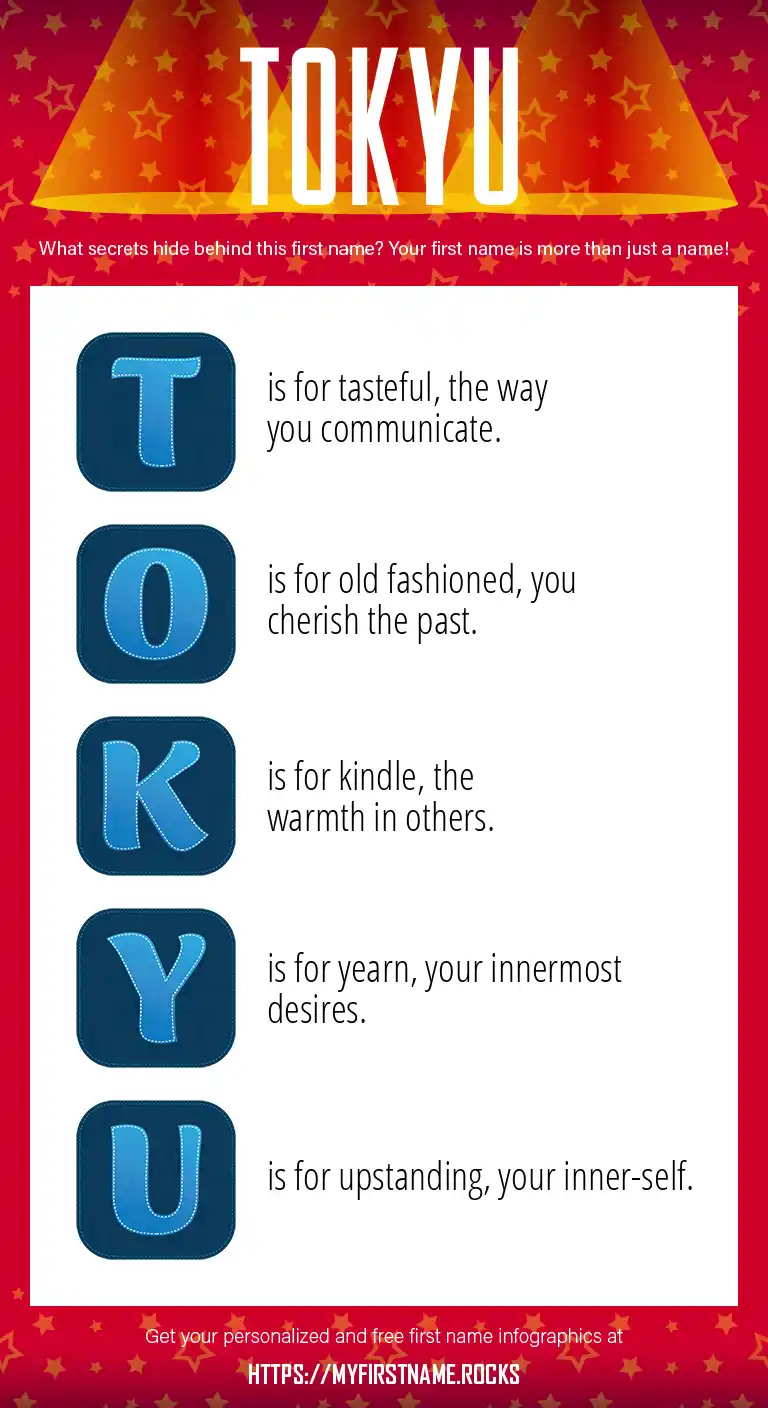 TOKYU

What secrets hide behind this first name? Your first name is more than just a name!

T

is for tasteful, the way you communicate.

O

is for old fashioned, you cherish the past.

K

is for kindle, the warmth in others.

Y

is for yearn, your innermost desires.

U

is for upstanding, your inner-self.

Get your personalized and free first name infographics at

HTTPS://MYFIRSTNAME.ROCKS