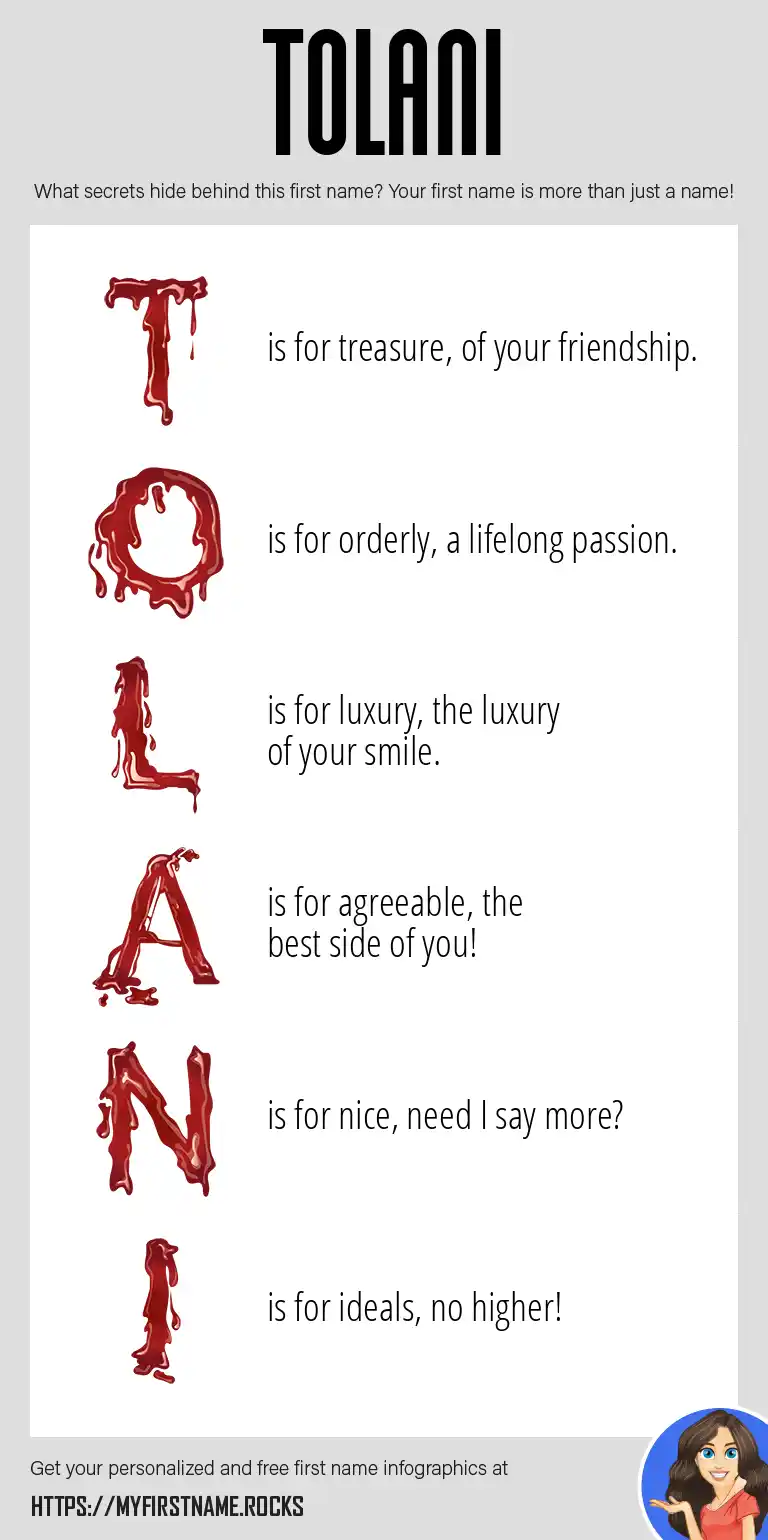 TOLANI

What secrets hide behind this first name? Your first name is more than just a name!

T is for treasure, of your friendship.

O is for orderly, a lifelong passion.

L is for luxury, the luxury of your smile.

A is for agreeable, the best side of you!

N is for nice, need I say more?

I is for ideals, no higher!

Get your personalized and free first name infographics at

HTTPS://MYFIRSTNAME.ROCKS