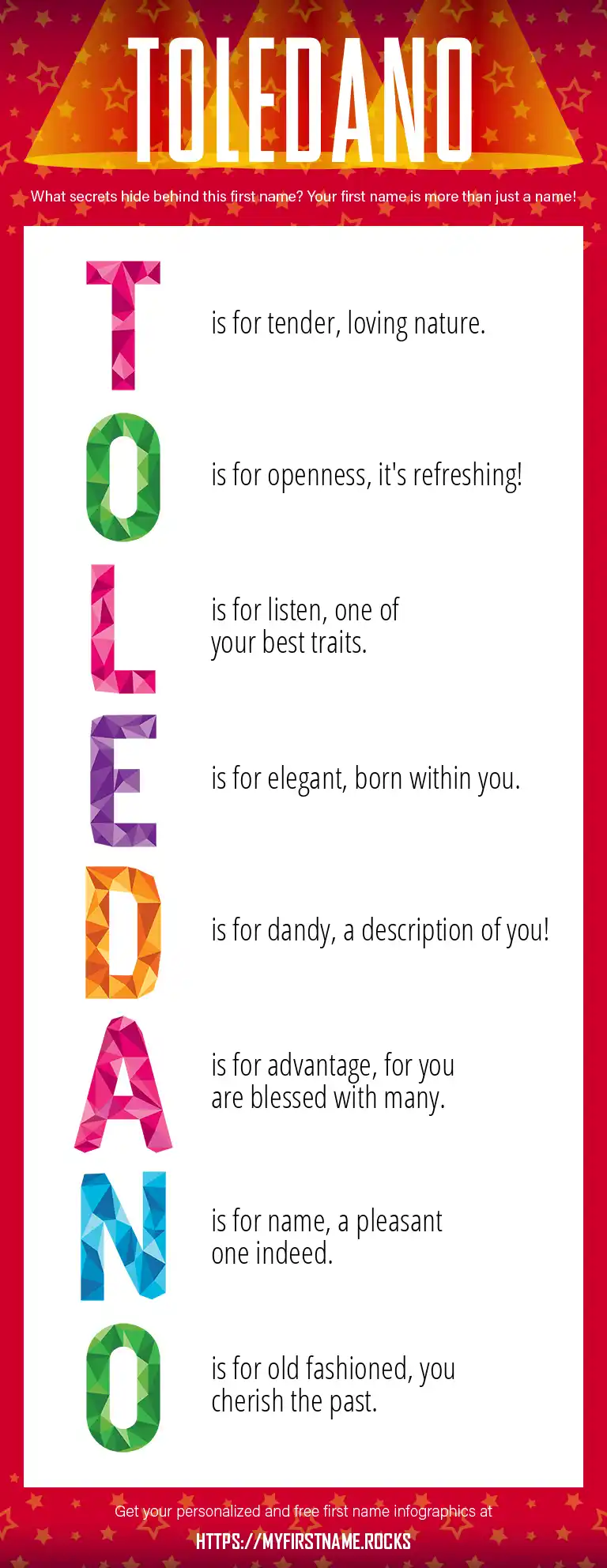 TOLEDANO

What secrets hide behind this first name? Your first name is more than just a name!

T is for tender, loving nature.

O is for openness, it's refreshing!

L is for listen, one of your best traits.

E is for elegant, born within you.

D is for dandy, a description of you!

A is for advantage, for you are blessed with many.

N is for name, a pleasant one indeed.

O is for old fashioned, you cherish the past.

Get your personalized and free first name infographics at

HTTPS://MYFIRSTNAME.ROCKS