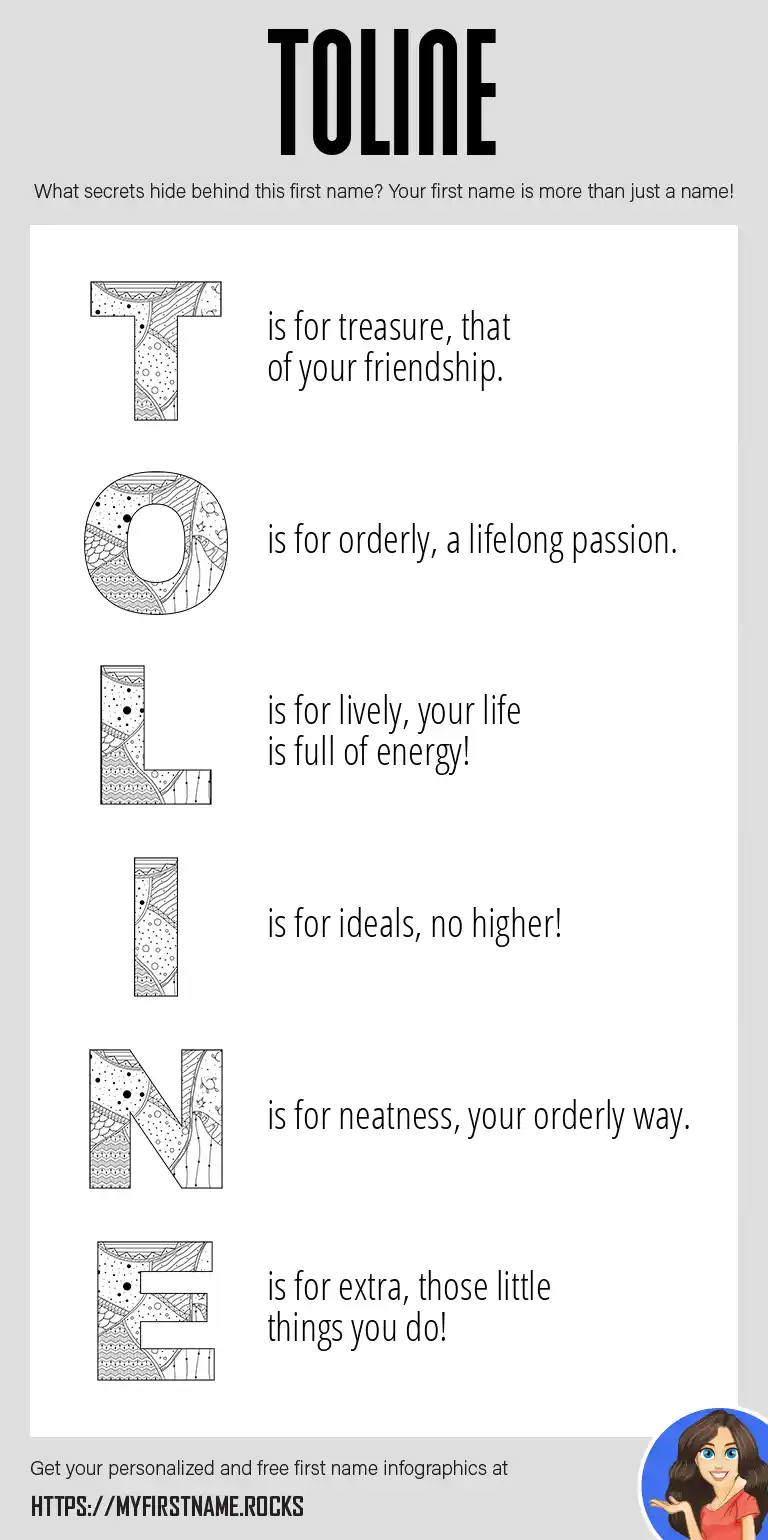 TOLINE

What secrets hide behind this first name? Your first name is more than just a name!

T is for treasure, that of your friendship.

O is for orderly, a lifelong passion.

L is for lively, your life is full of energy!

I is for ideals, no higher!

N is for neatness, your orderly way.

E is for extra, those little things you do!

Get your personalized and free first name infographics at

HTTPS://MYFIRSTNAME.ROCKS