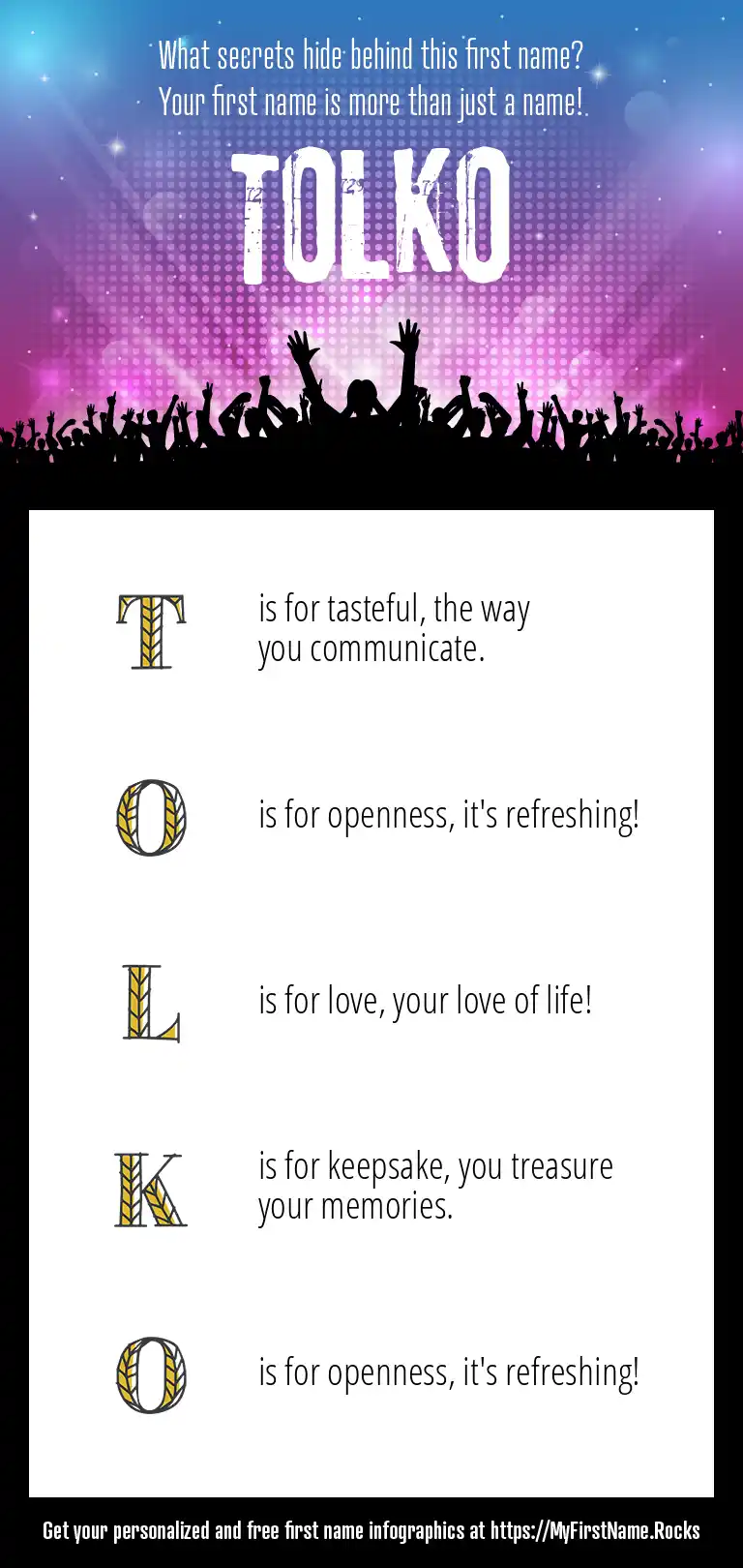 What secrets hide behind this first name?
Your first name is more than just a name!

TOLKO

T is for tasteful, the way you communicate.

O is for openness, it's refreshing!

L is for love, your love of life!

K is for keepsake, you treasure your memories.

O is for openness, it's refreshing!

Get your personalized and free first name infographics at https://MyFirstName.Rocks