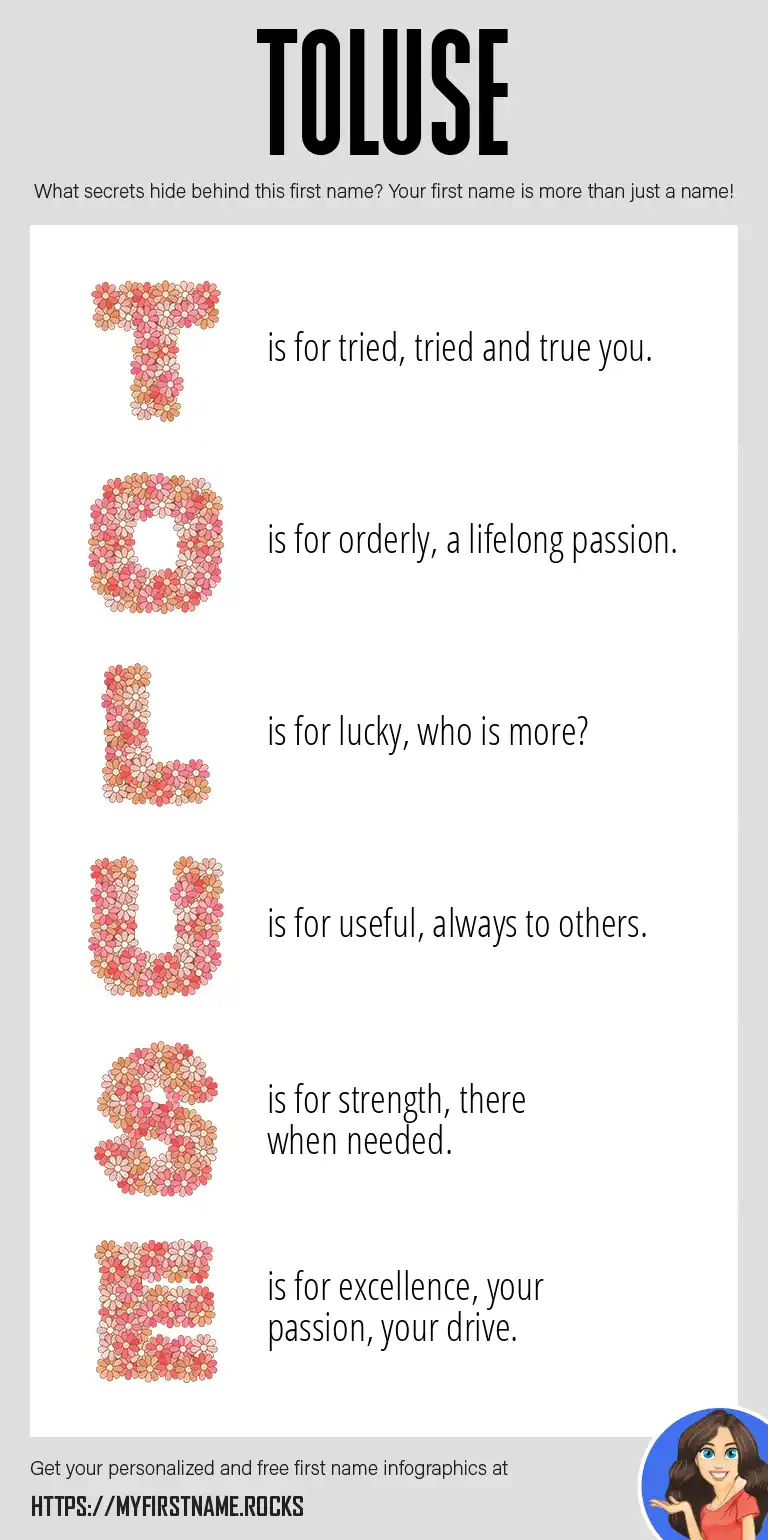 TOLUSE

What secrets hide behind this first name? Your first name is more than just a name!

T is for tried, tried and true you.

O is for orderly, a lifelong passion.

L is for lucky, who is more?

U is for useful, always to others.

S is for strength, there when needed.

E is for excellence, your passion, your drive.

Get your personalized and free first name infographics at

HTTPS://MYFIRSTNAME.ROCKS