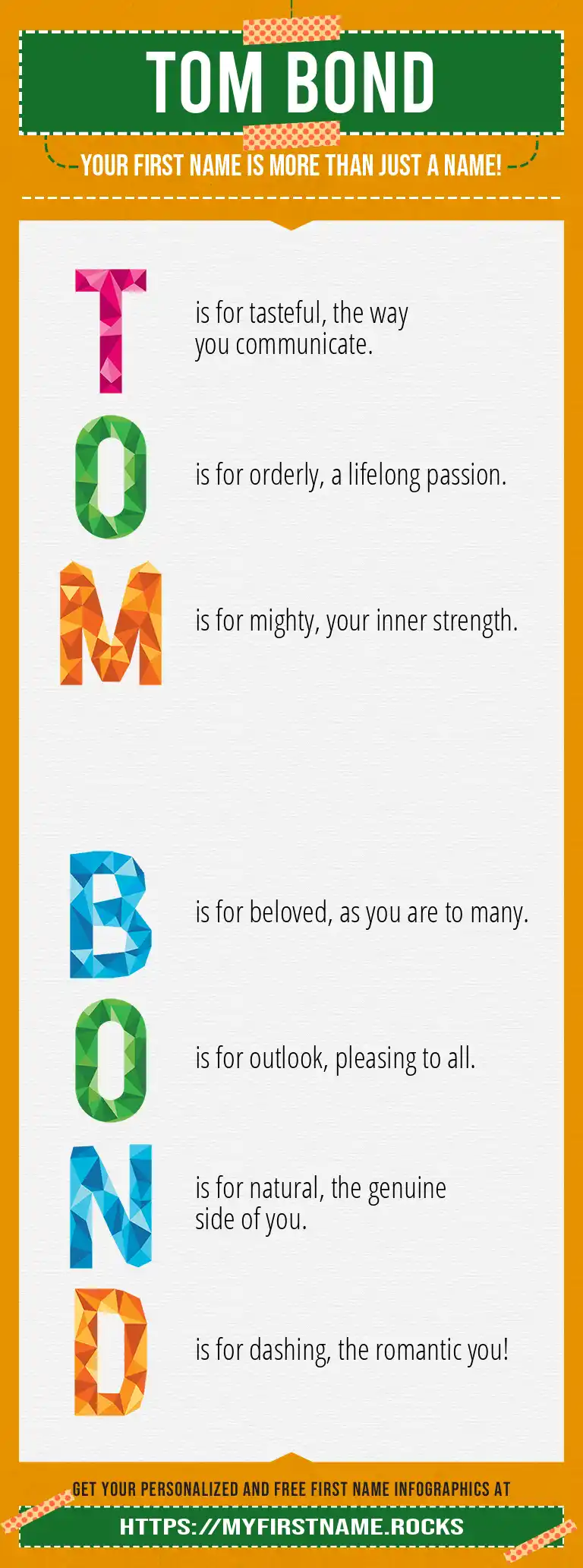 TOM BOND

YOUR FIRST NAME IS MORE THAN JUST A NAME!

T is for tasteful, the way you communicate.

O is for orderly, a lifelong passion.

M is for mighty, your inner strength.

B is for beloved, as you are to many.

O is for outlook, pleasing to all.

N is for natural, the genuine side of you.

D is for dashing, the romantic you!

GET YOUR PERSONALIZED AND FREE FIRST NAME INFOGRAPHICS AT

HTTPS://MYFIRSTNAME.ROCKS