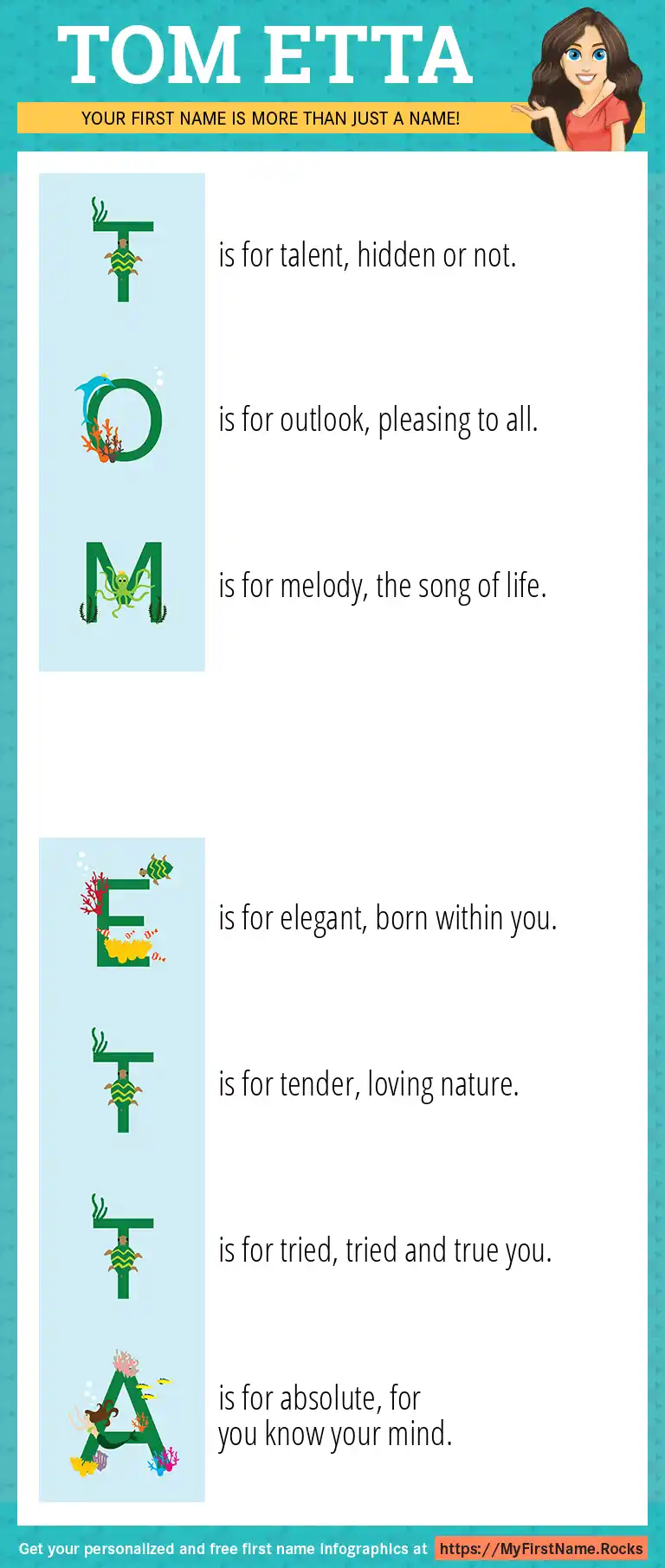 TOM ETTA

YOUR FIRST NAME IS MORE THAN JUST A NAME!

T is for talent, hidden or not.

O is for outlook, pleasing to all.

M is for melody, the song of life.

E is for elegant, born within you.

T is for tender, loving nature.

T is for tried, tried and true you.

A is for absolute, for you know your mind.

Get your personalized and free first name infographics at https://MyFirstName.Rocks