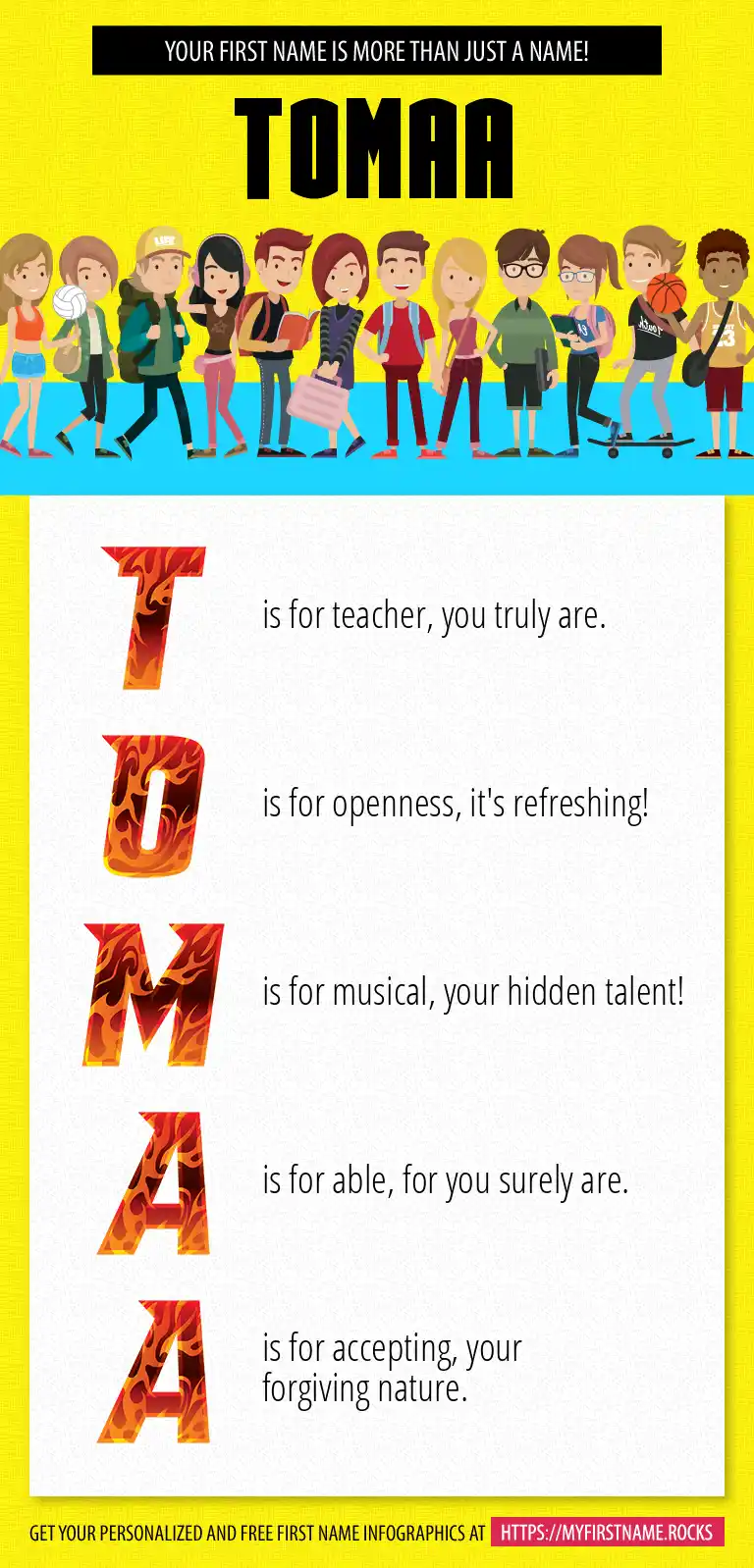 YOUR FIRST NAME IS MORE THAN JUST A NAME!

TOMAA

T is for teacher, you truly are.

O is for openness, it's refreshing!

M is for musical, your hidden talent!

A is for able, for you surely are.

A is for accepting, your forgiving nature.

GET YOUR PERSONALIZED AND FREE FIRST NAME INFOGRAPHICS AT HTTPS://MYFIRSTNAME.ROCKS