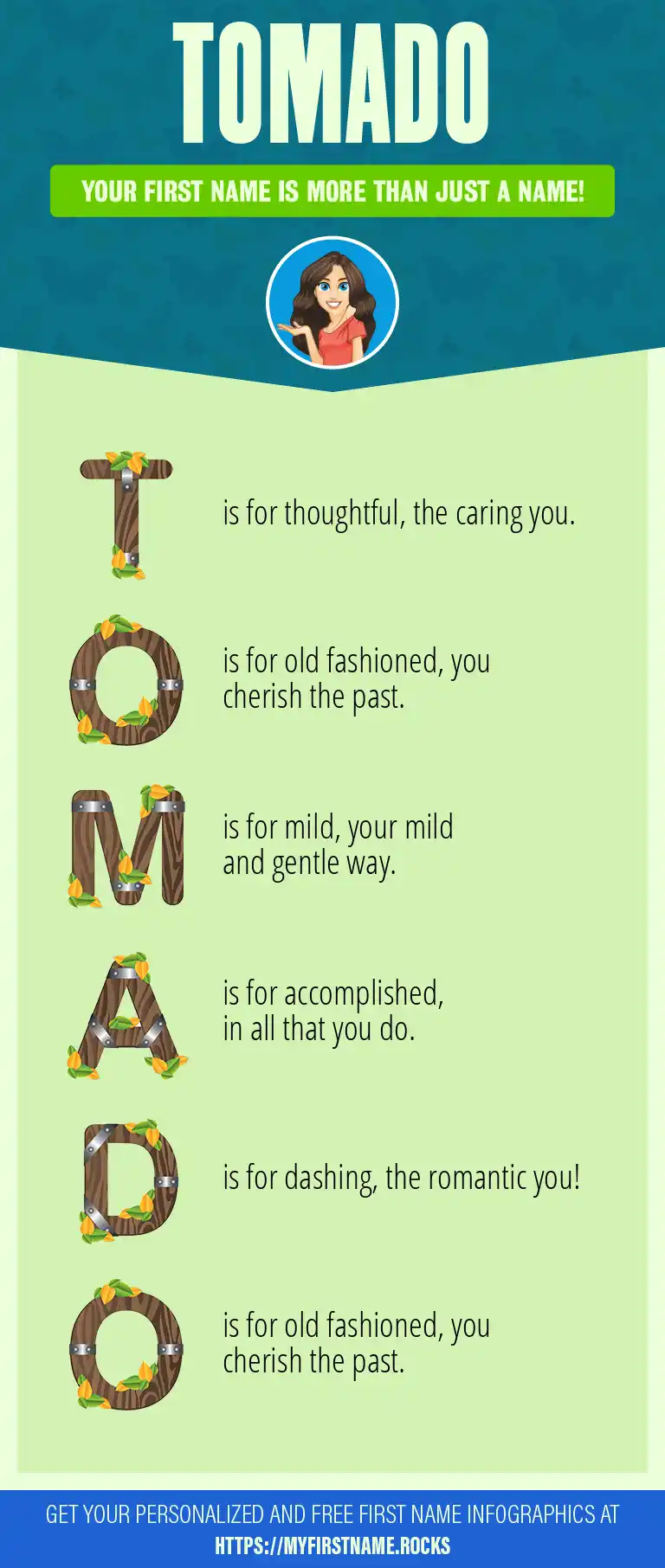 TOMADO

YOUR FIRST NAME IS MORE THAN JUST A NAME!

T is for thoughtful, the caring you.

O is for old fashioned, you cherish the past.

M is for mild, your mild and gentle way.

A is for accomplished, in all that you do.

D is for dashing, the romantic you!

O is for old fashioned, you cherish the past.

GET YOUR PERSONALIZED AND FREE FIRST NAME INFOGRAPHICS AT
HTTPS://MYFIRSTNAME.ROCKS