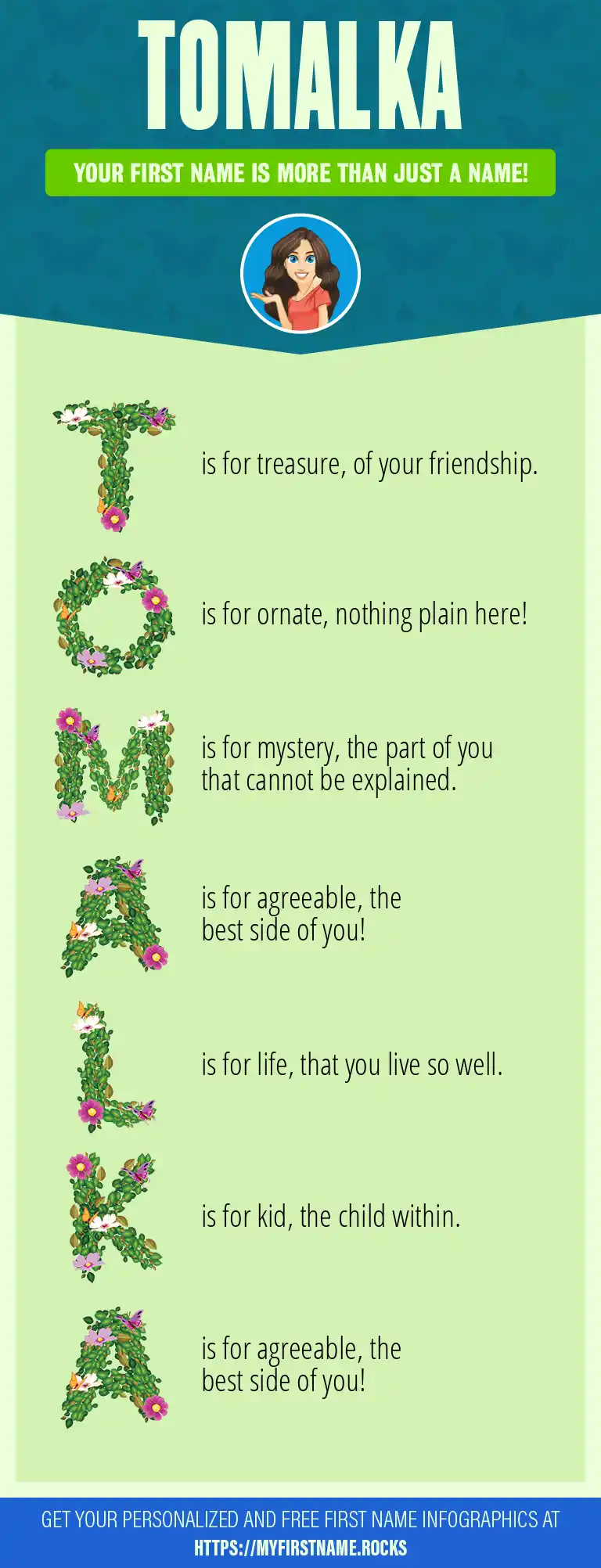 TOMALKA

YOUR FIRST NAME IS MORE THAN JUST A NAME!

T is for treasure, of your friendship.

O is for ornate, nothing plain here!

M is for mystery, the part of you that cannot be explained.

A is for agreeable, the best side of you!

L is for life, that you live so well.

K is for kid, the child within.

A is for agreeable, the best side of you!

GET YOUR PERSONALIZED AND FREE FIRST NAME INFOGRAPHICS AT HTTPS://MYFIRSTNAME.ROCKS