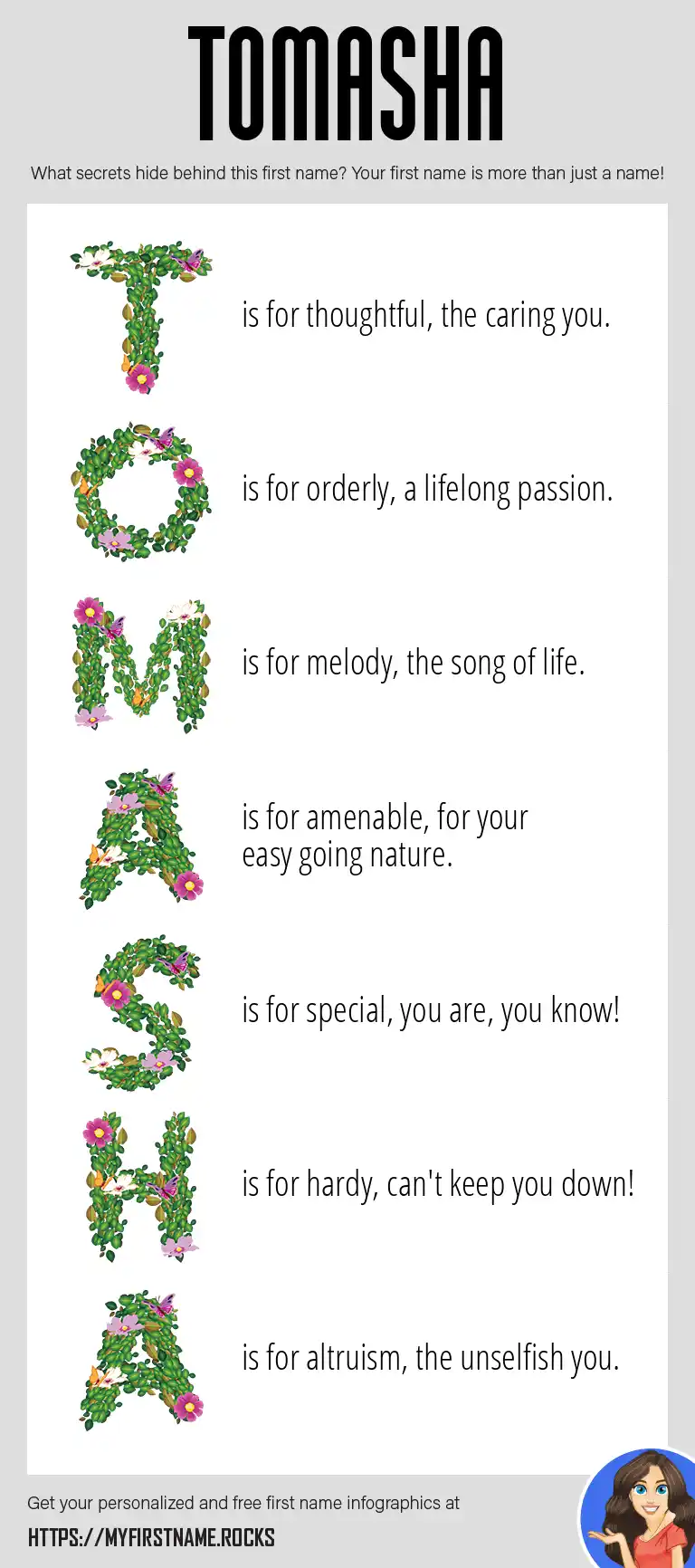 TOMASHA

What secrets hide behind this first name? Your first name is more than just a name!

T is for thoughtful, the caring you.

O is for orderly, a lifelong passion.

M is for melody, the song of life.

A is for amenable, for your easy going nature.

S is for special, you are, you know!

H is for hardy, can't keep you down!

A is for altruism, the unselfish you.

Get your personalized and free first name infographics at

HTTPS://MYFIRSTNAME.ROCKS