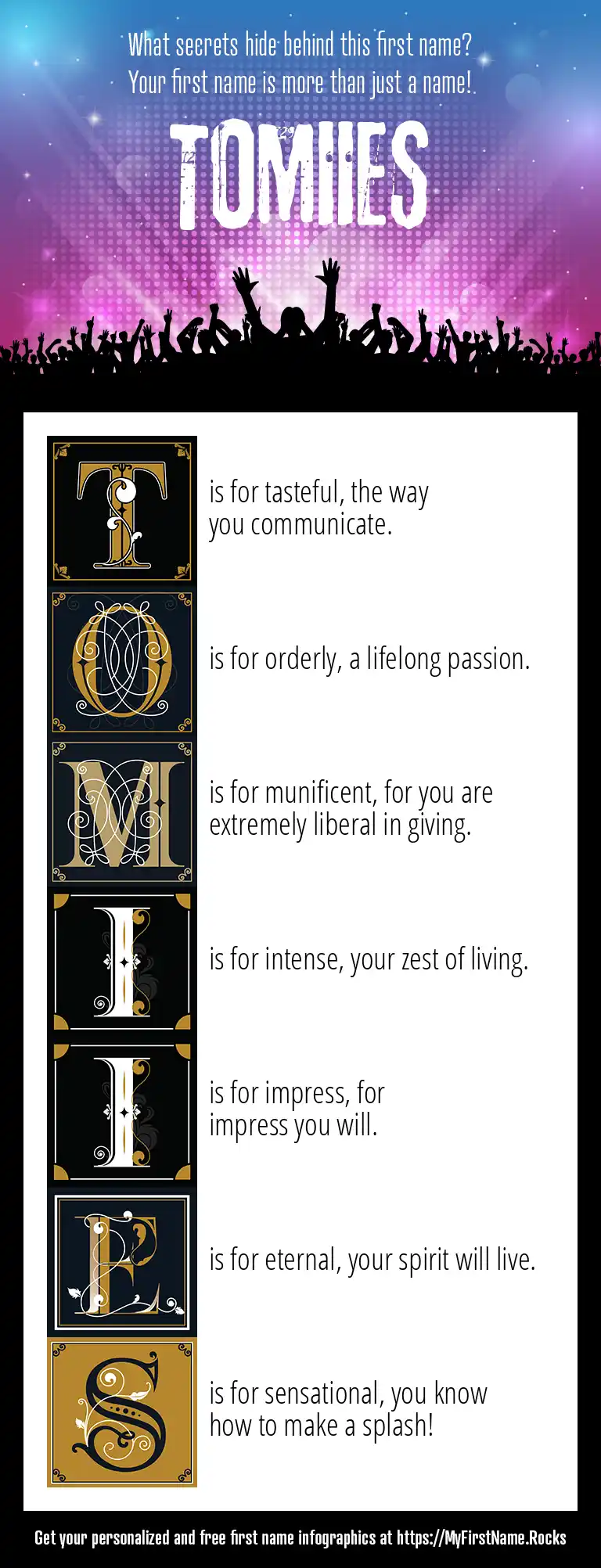 What secrets hide behind this first name?
Your first name is more than just a name!

TOMIIES

T is for tasteful, the way you communicate.

O is for orderly, a lifelong passion.

M is for munificent, for you are extremely liberal in giving.

I is for intense, your zest of living.

I is for impress, for impress you will.

E is for eternal, your spirit will live.

S is for sensational, you know how to make a splash!

Get your personalized and free first name infographics at https://MyFirstName.Rocks