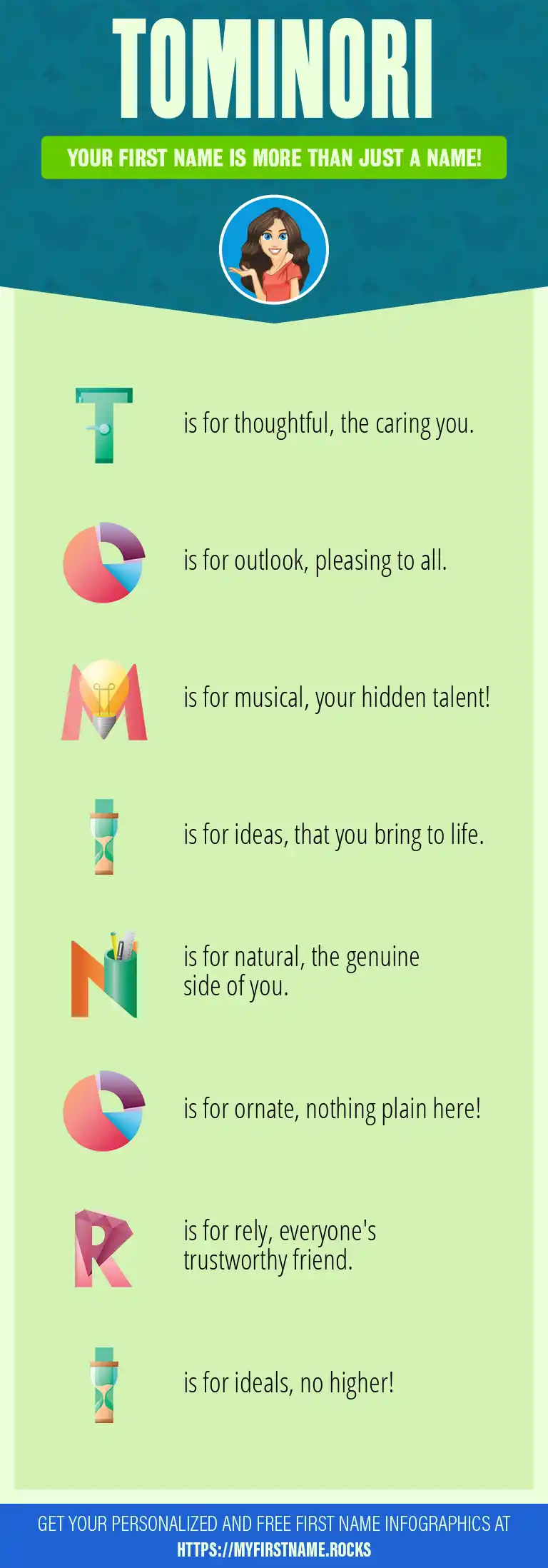 TOMINORI

YOUR FIRST NAME IS MORE THAN JUST A NAME!

T is for thoughtful, the caring you.

O is for outlook, pleasing to all.

M is for musical, your hidden talent!

I is for ideas, that you bring to life.

N is for natural, the genuine side of you.

O is for ornate, nothing plain here!

R is for rely, everyone's trustworthy friend.

I is for ideals, no higher!

GET YOUR PERSONALIZED AND FREE FIRST NAME INFOGRAPHICS AT HTTPS://MYFIRSTNAME.ROCKS