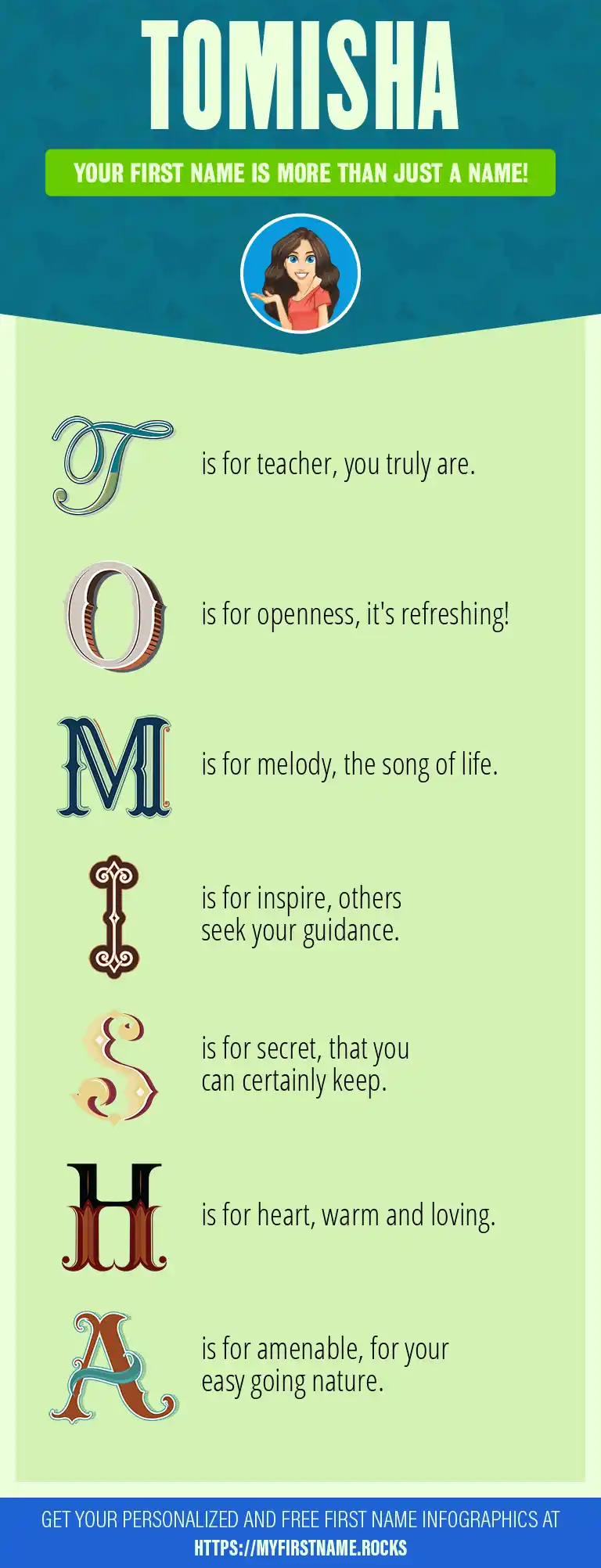 TOMISHA

YOUR FIRST NAME IS MORE THAN JUST A NAME!

T is for teacher, you truly are.

O is for openness, it's refreshing!

M is for melody, the song of life.

I is for inspire, others seek your guidance.

S is for secret, that you can certainly keep.

H is for heart, warm and loving.

A is for amenable, for your easy going nature.

GET YOUR PERSONALIZED AND FREE FIRST NAME INFOGRAPHICS AT
HTTPS://MYFIRSTNAME.ROCKS