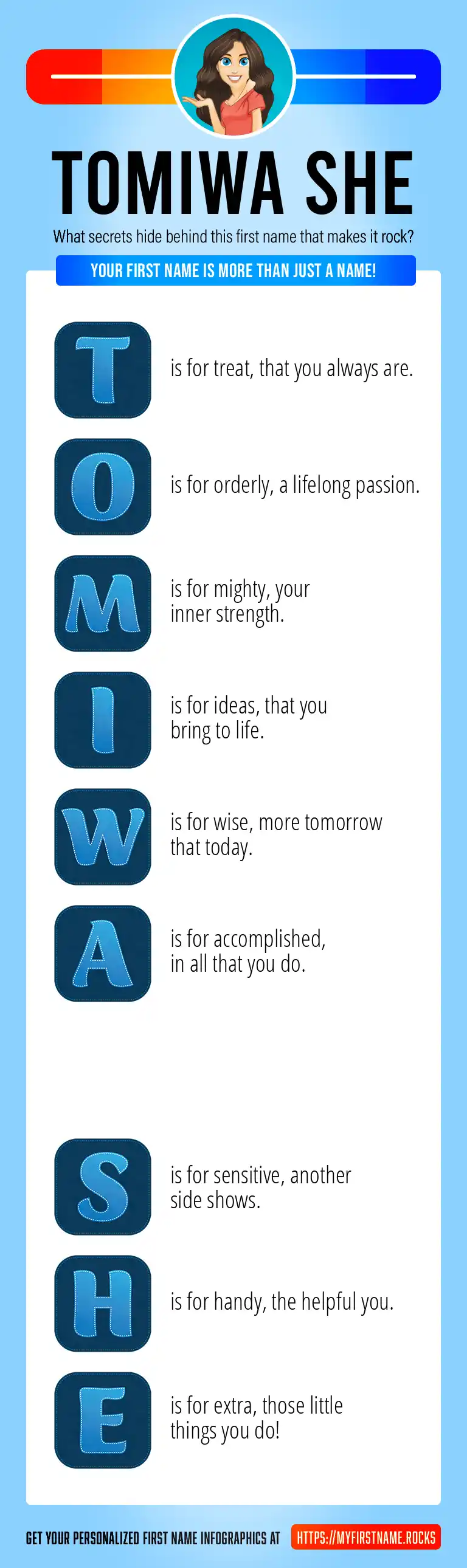 TOMIWA SHE

What secrets hide behind this first name that makes it rock?

YOUR FIRST NAME IS MORE THAN JUST A NAME!

T is for treat, that you always are.

O is for orderly, a lifelong passion.

M is for mighty, your inner strength.

I is for ideas, that you bring to life.

W is for wise, more tomorrow that today.

A is for accomplished, in all that you do.

S is for sensitive, another side shows.

H is for handy, the helpful you.

E is for extra, those little things you do!

GET YOUR PERSONALIZED FIRST NAME INFOGRAPHICS AT HTTPS://MYFIRSTNAME.ROCKS