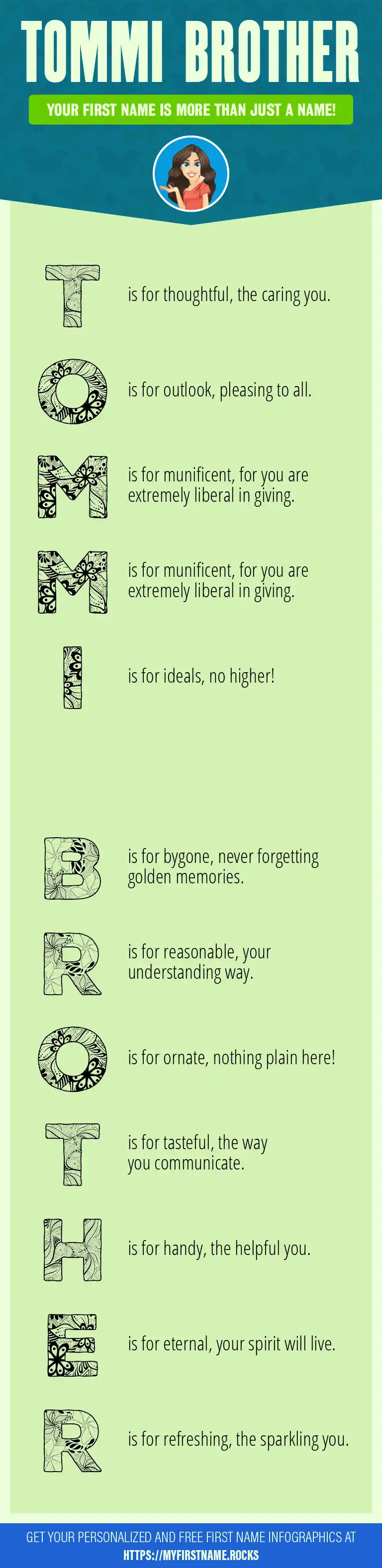 TOMMI BROTHER

YOUR FIRST NAME IS MORE THAN JUST A NAME!

T is for thoughtful, the caring you.

O is for outlook, pleasing to all.

M is for munificent, for you are extremely liberal in giving.

M is for munificent, for you are extremely liberal in giving.

I is for ideals, no higher!

B is for bygone, never forgetting golden memories.

R is for reasonable, your understanding way.

O is for ornate, nothing plain here!

T is for tasteful, the way you communicate.

H is for handy, the helpful you.

E is for eternal, your spirit will live.

R is for refreshing, the sparkling you.

GET YOUR PERSONALIZED AND FREE FIRST NAME INFOGRAPHICS AT HTTPS://MYFIRSTNAME.ROCKS