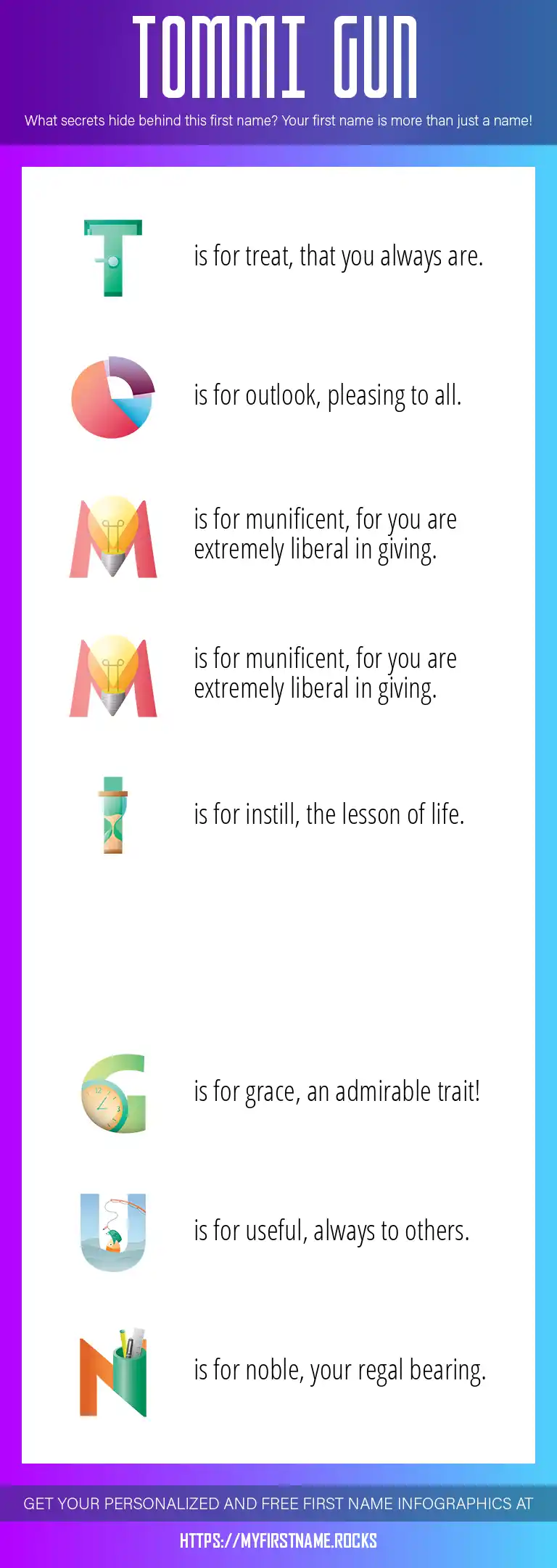 TOMMI GUN

What secrets hide behind this first name? Your first name is more than just a name!

T is for treat, that you always are.

O is for outlook, pleasing to all.

M is for munificent, for you are extremely liberal in giving.

M is for munificent, for you are extremely liberal in giving.

I is for instill, the lesson of life.

G is for grace, an admirable trait!

U is for useful, always to others.

N is for noble, your regal bearing.

GET YOUR PERSONALIZED AND FREE FIRST NAME INFOGRAPHICS AT

HTTPS://MYFIRSTNAME.ROCKS