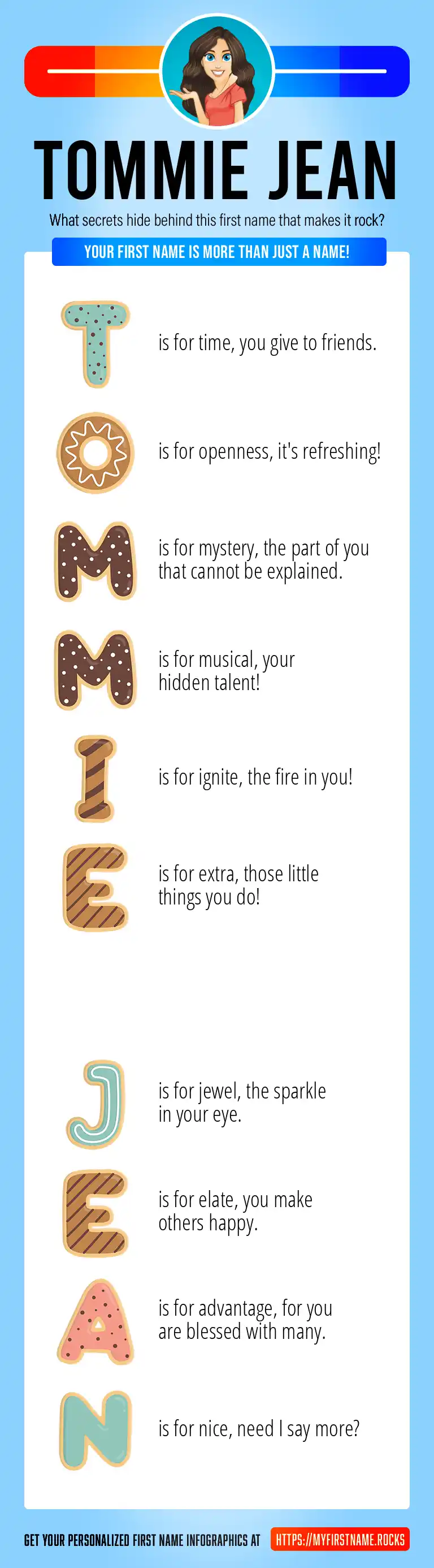 TOMMIE JEAN

What secrets hide behind this first name that makes it rock?

YOUR FIRST NAME IS MORE THAN JUST A NAME!

T is for time, you give to friends.

O is for openness, it's refreshing!

M is for mystery, the part of you that cannot be explained.

M is for musical, your hidden talent!

I is for ignite, the fire in you!

E is for extra, those little things you do!

J is for jewel, the sparkle in your eye.

E is for elate, you make others happy.

A is for advantage, for you are blessed with many.

N is for nice, need I say more?

GET YOUR PERSONALIZED FIRST NAME INFOGRAPHICS AT HTTPS://MYFIRSTNAME.ROCKS