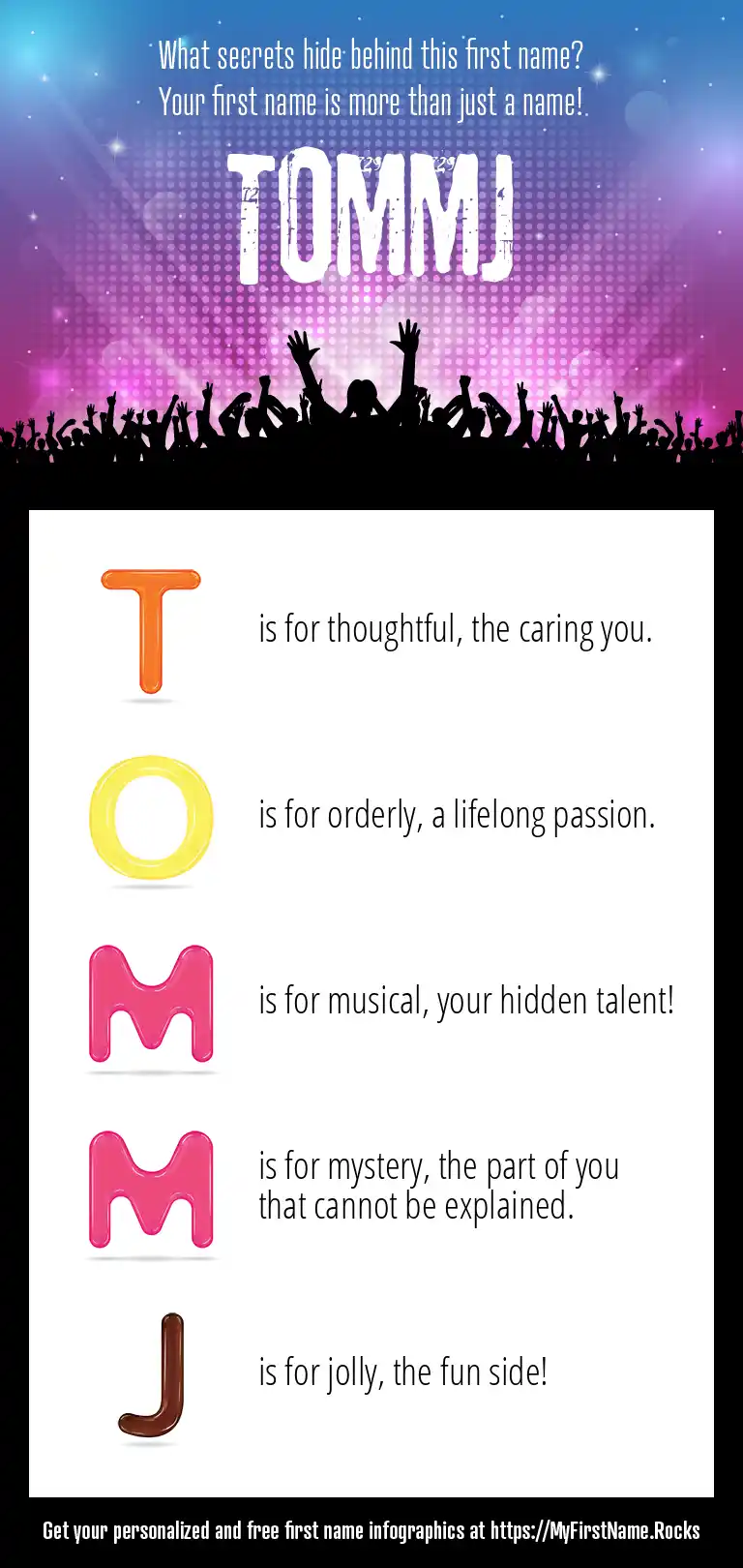 What secrets hide behind this first name?
Your first name is more than just a name!

TOMMJ

T is for thoughtful, the caring you.

O is for orderly, a lifelong passion.

M is for musical, your hidden talent!

M is for mystery, the part of you that cannot be explained.

J is for jolly, the fun side!

Get your personalized and free first name infographics at https://MyFirstName.Rocks