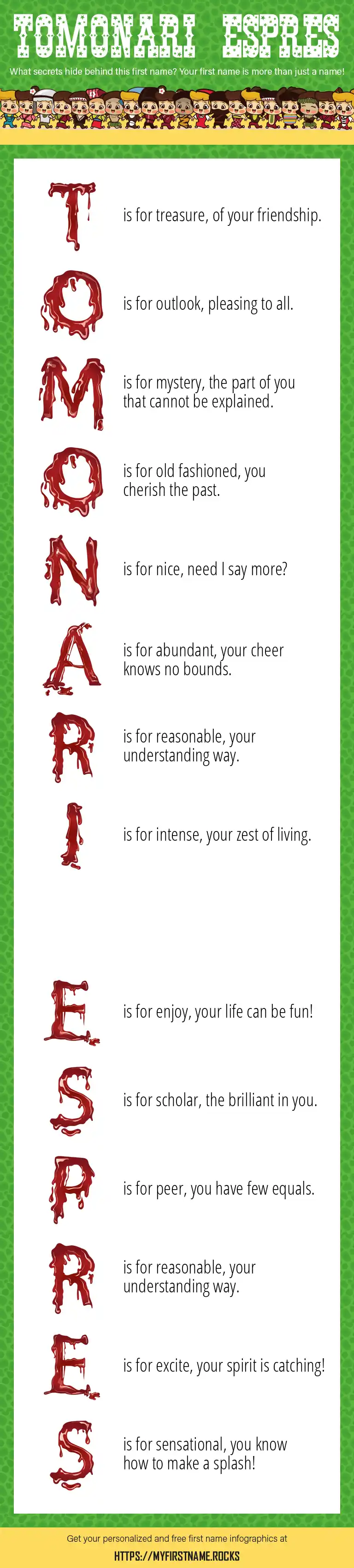 TOMONARI ESPRES

What secrets hide behind this first name? Your first name is more than just a name!

T is for treasure, of your friendship.

O is for outlook, pleasing to all.

M is for mystery, the part of you that cannot be explained.

O is for old fashioned, you cherish the past.

N is for nice, need I say more?

A is for abundant, your cheer knows no bounds.

R is for reasonable, your understanding way.

I is for intense, your zest of living.

E is for enjoy, your life can be fun!

S is for scholar, the brilliant in you.

P is for peer, you have few equals.

R is for reasonable, your understanding way.

E is for excite, your spirit is catching!

S is for sensational, you know how to make a splash!

Get your personalized and free first name infographics at

HTTPS://MYFIRSTNAME.ROCKS