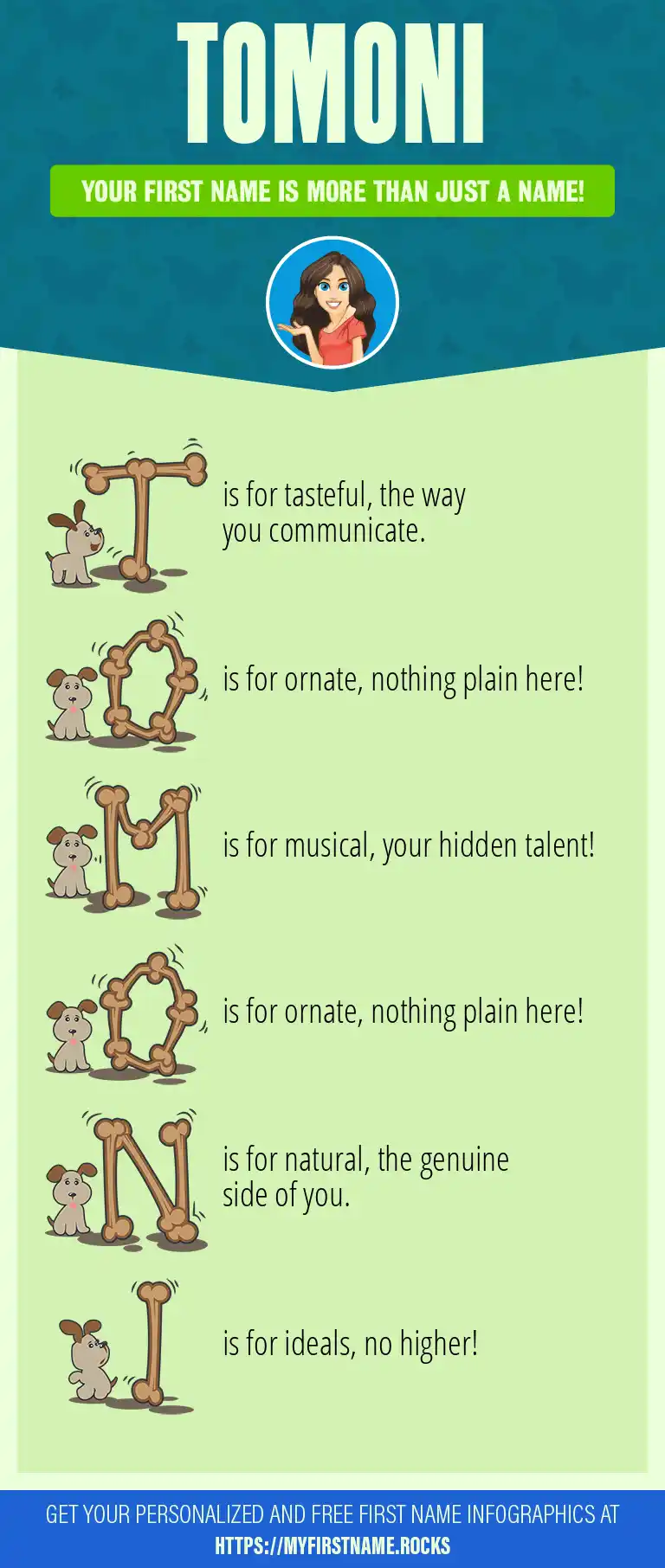 TOMONI

YOUR FIRST NAME IS MORE THAN JUST A NAME!

T is for tasteful, the way you communicate.

O is for ornate, nothing plain here!

M is for musical, your hidden talent!

O is for ornate, nothing plain here!

N is for natural, the genuine side of you.

I is for ideals, no higher!

GET YOUR PERSONALIZED AND FREE FIRST NAME INFOGRAPHICS AT HTTPS://MYFIRSTNAME.ROCKS