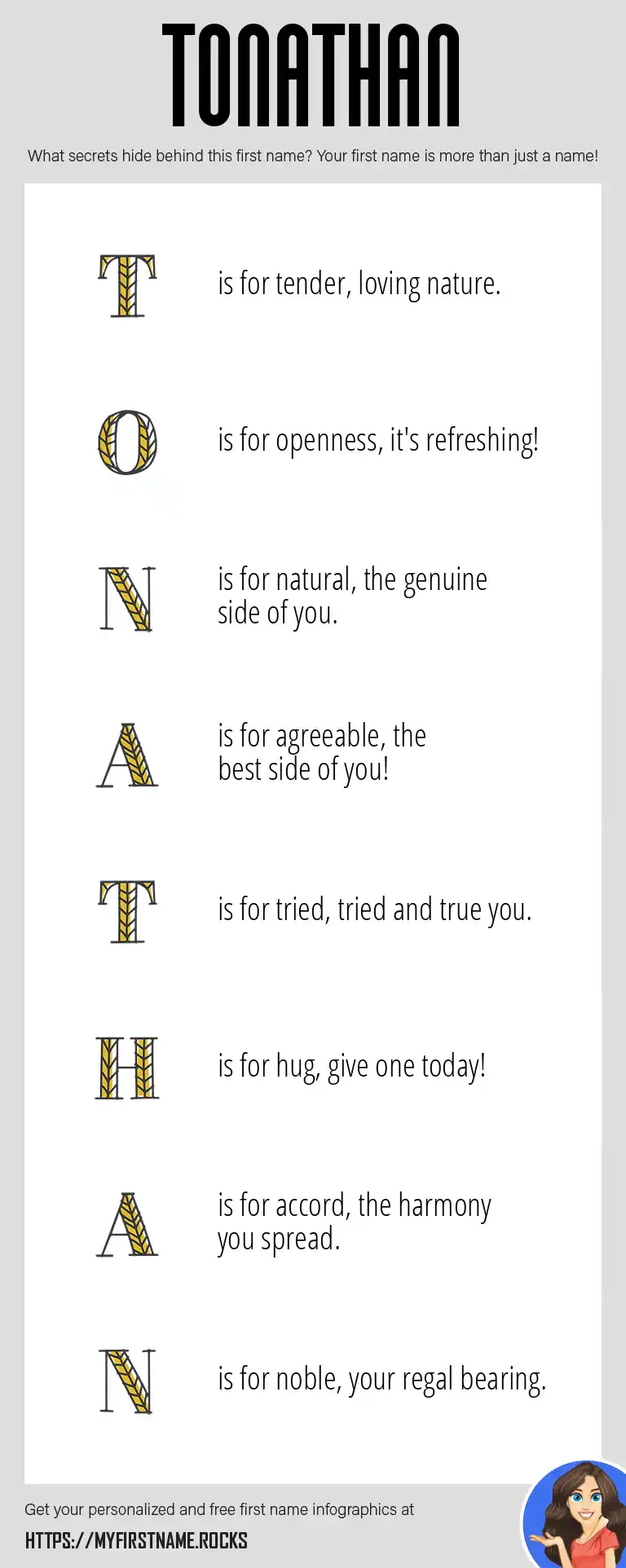 TONATHAN

What secrets hide behind this first name? Your first name is more than just a name!

T is for tender, loving nature.

O is for openness, it's refreshing!

N is for natural, the genuine side of you.

A is for agreeable, the best side of you!

T is for tried, tried and true you.

H is for hug, give one today!

A is for accord, the harmony you spread.

N is for noble, your regal bearing.

Get your personalized and free first name infographics at

HTTPS://MYFIRSTNAME.ROCKS