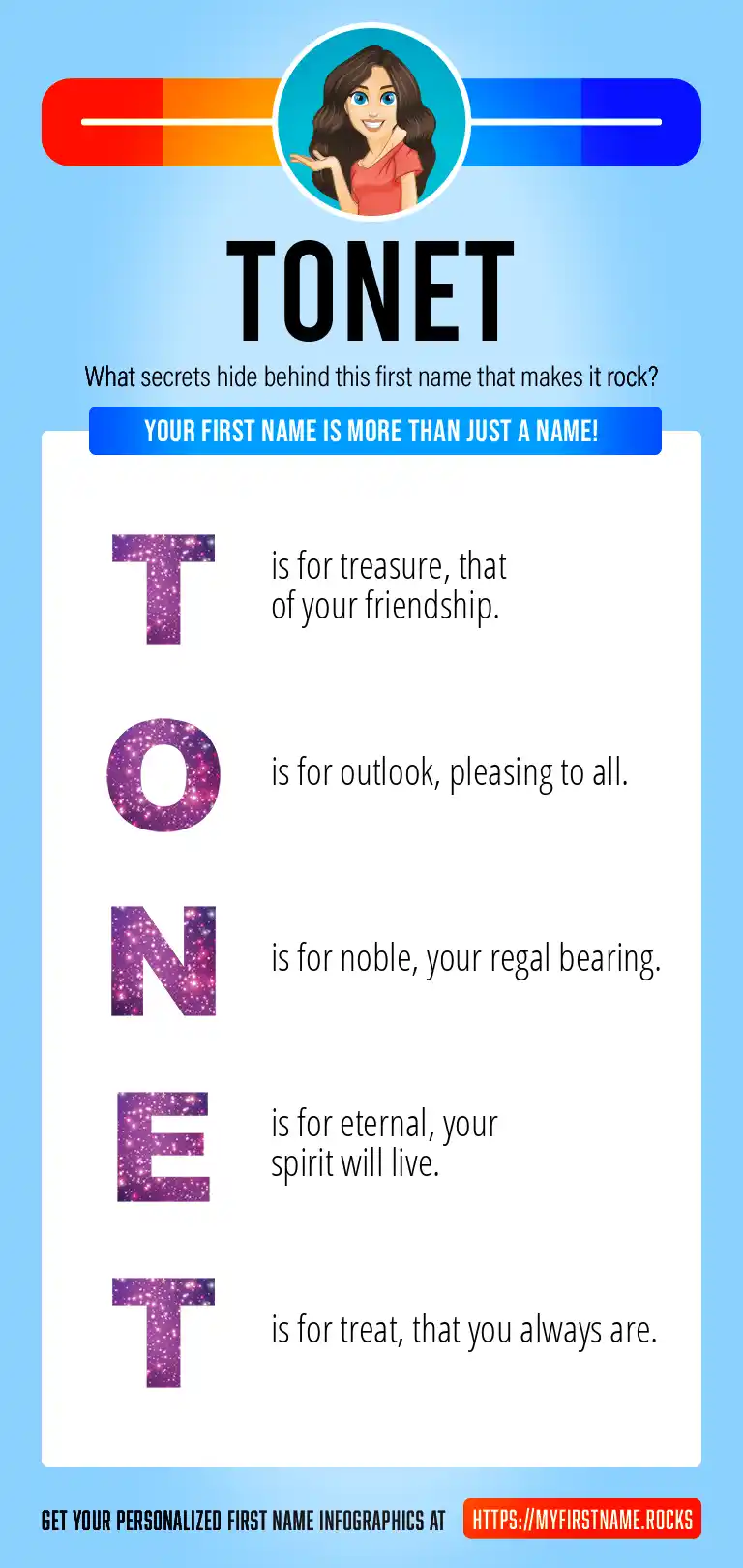 TONET

What secrets hide behind this first name that makes it rock?

YOUR FIRST NAME IS MORE THAN JUST A NAME!

T is for treasure, that of your friendship.

O is for outlook, pleasing to all.

N is for noble, your regal bearing.

E is for eternal, your spirit will live.

T is for treat, that you always are.

GET YOUR PERSONALIZED FIRST NAME INFOGRAPHICS AT HTTPS://MYFIRSTNAME.ROCKS