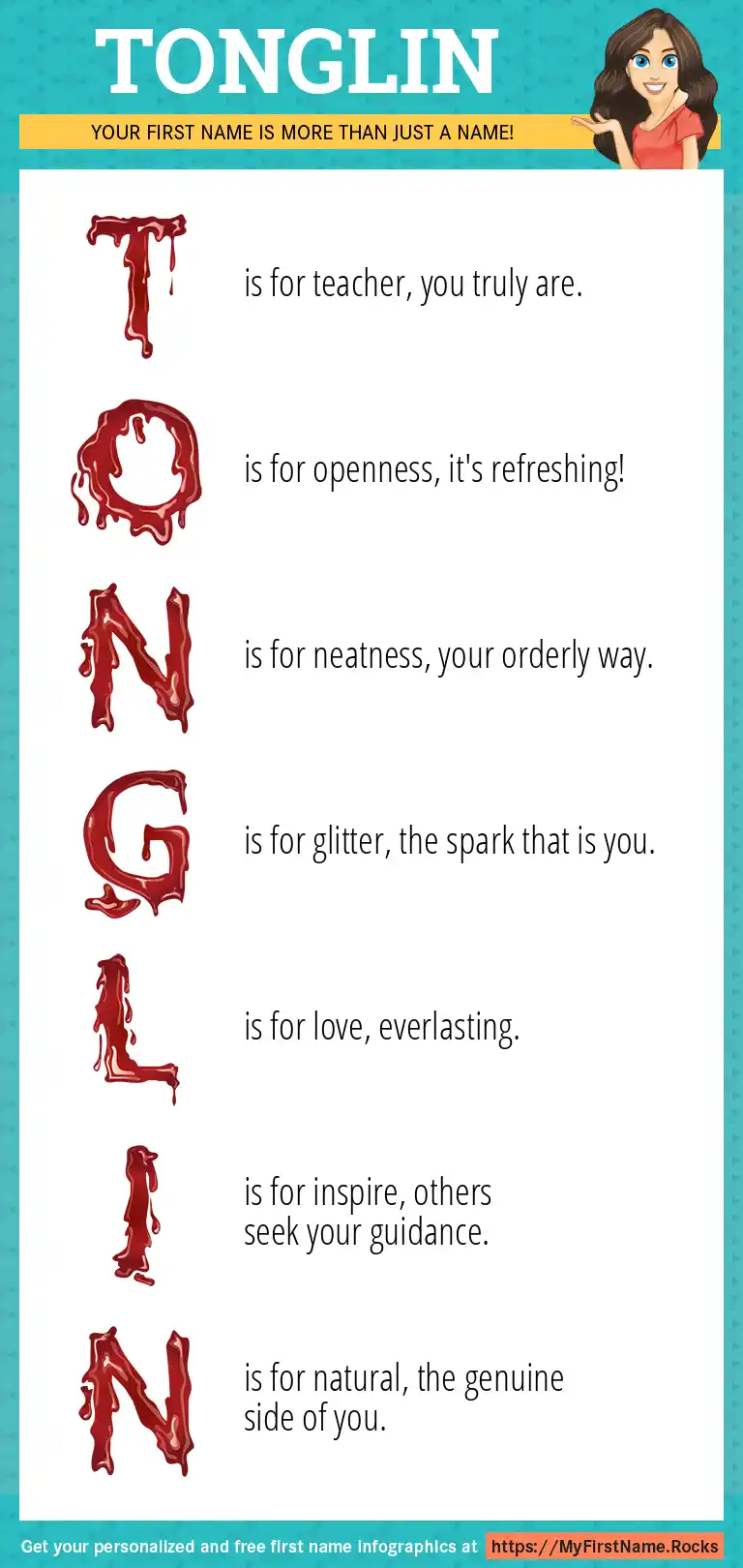 TONGLIN

YOUR FIRST NAME IS MORE THAN JUST A NAME!

T is for teacher, you truly are.

O is for openness, it's refreshing!

N is for neatness, your orderly way.

G is for glitter, the spark that is you.

L is for love, everlasting.

I is for inspire, others seek your guidance.

N is for natural, the genuine side of you.

Get your personalized and free first name infographics at https://MyFirstName.Rocks