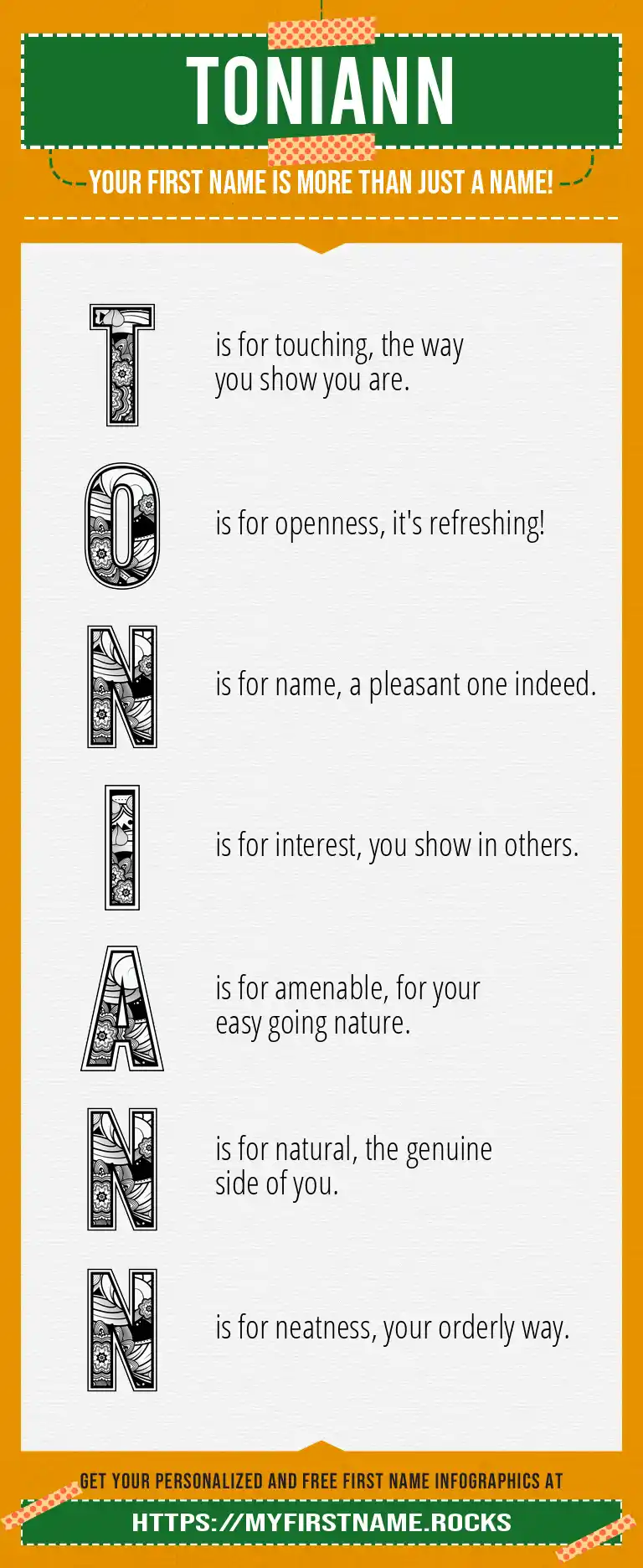 TONIANN

YOUR FIRST NAME IS MORE THAN JUST A NAME!

T is for touching, the way you show you are.

O is for openness, it's refreshing!

N is for name, a pleasant one indeed.

I is for interest, you show in others.

A is for amenable, for your easy going nature.

N is for natural, the genuine side of you.

N is for neatness, your orderly way.

GET YOUR PERSONALIZED AND FREE FIRST NAME INFOGRAPHICS AT

HTTPS://MYFIRSTNAME.ROCKS