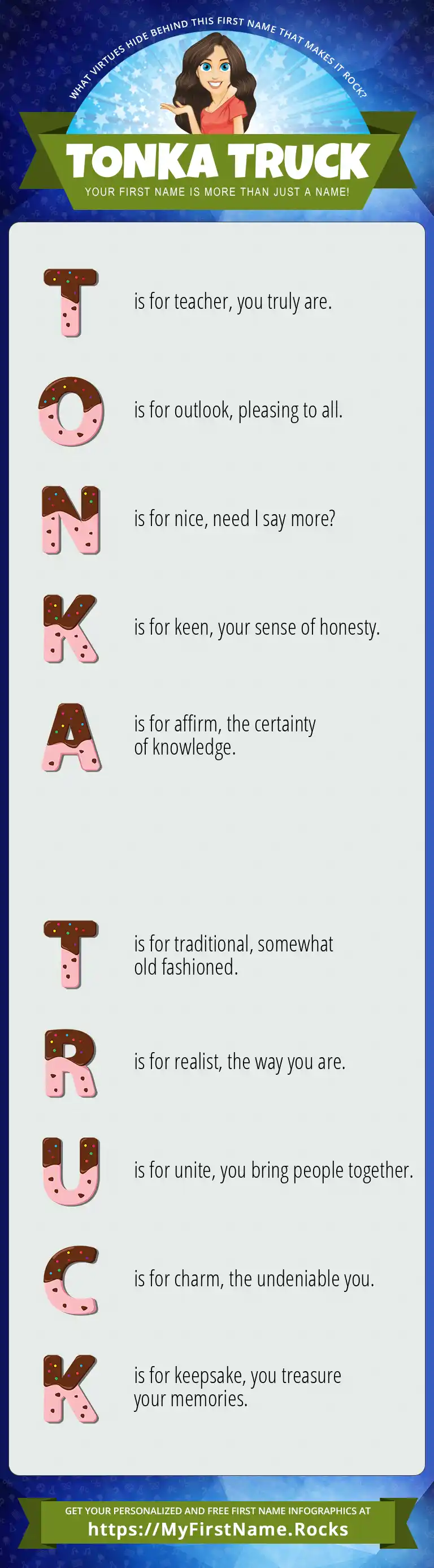 WHAT VIRTUES HIDE BEHIND THIS FIRST NAME THAT MAKES IT ROCK?

TONKA TRUCK

YOUR FIRST NAME IS MORE THAN JUST A NAME!

T is for teacher, you truly are.

O is for outlook, pleasing to all.

N is for nice, need I say more?

K is for keen, your sense of honesty.

A is for affirm, the certainty of knowledge.

T is for traditional, somewhat old fashioned.

R is for realist, the way you are.

U is for unite, you bring people together.

C is for charm, the undeniable you.

K is for keepsake, you treasure your memories.

GET YOUR PERSONALIZED AND FREE FIRST NAME INFOGRAPHICS AT
https://MyFirstName.Rocks