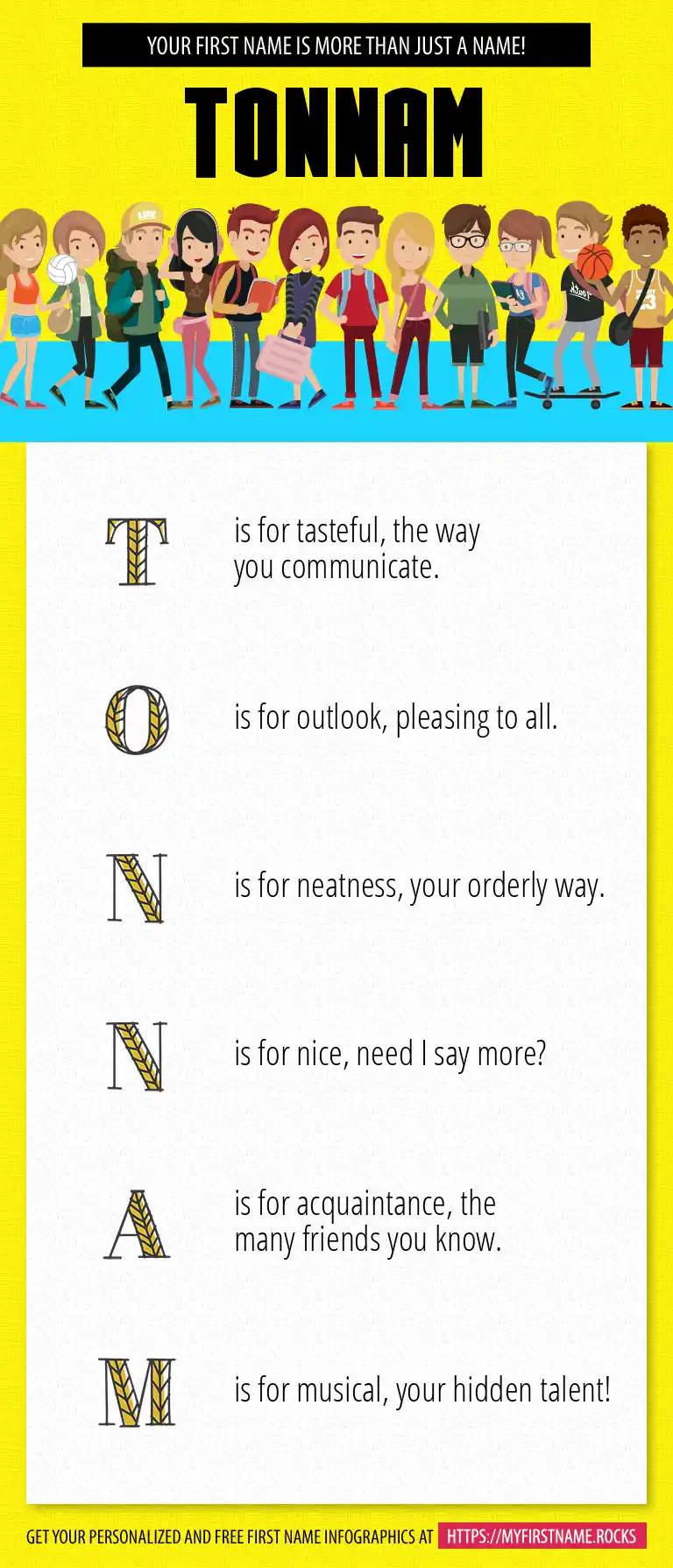 YOUR FIRST NAME IS MORE THAN JUST A NAME!

TONNAM

T is for tasteful, the way you communicate.

O is for outlook, pleasing to all.

N is for neatness, your orderly way.

N is for nice, need I say more?

A is for acquaintance, the many friends you know.

M is for musical, your hidden talent!

GET YOUR PERSONALIZED AND FREE FIRST NAME INFOGRAPHICS AT HTTPS://MYFIRSTNAME.ROCKS