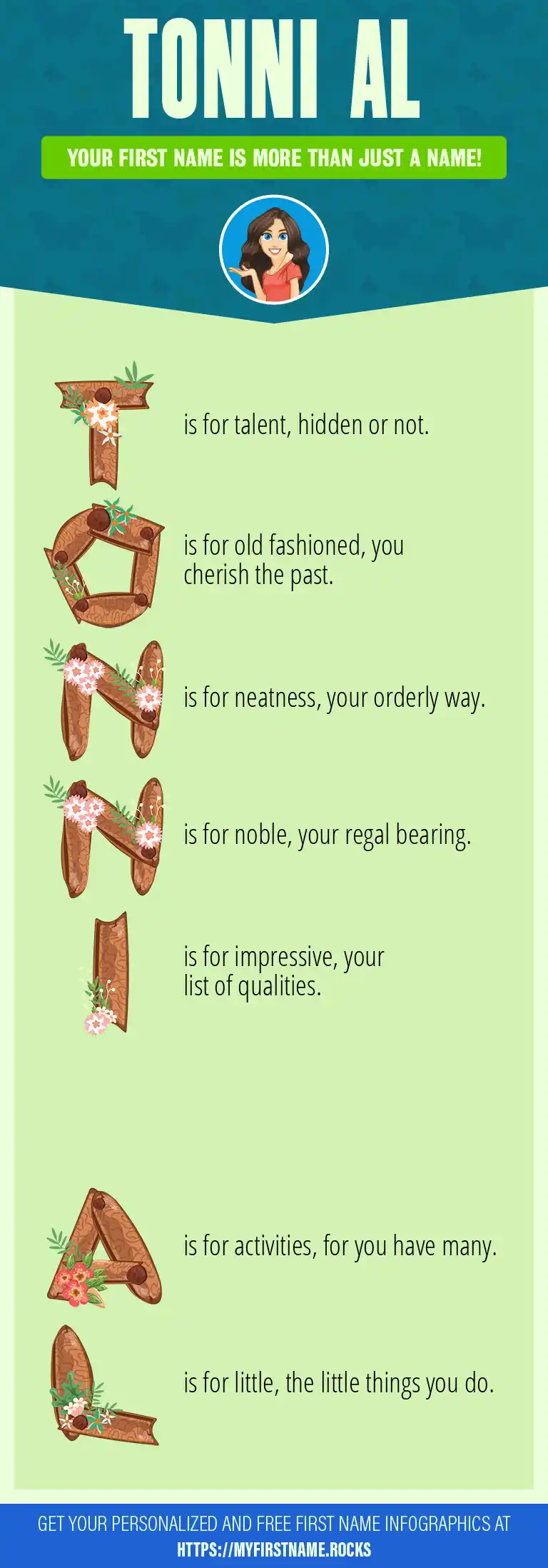 TONNI AL

YOUR FIRST NAME IS MORE THAN JUST A NAME!

T is for talent, hidden or not.

O is for old fashioned, you cherish the past.

N is for neatness, your orderly way.

N is for noble, your regal bearing.

I is for impressive, your list of qualities.

A is for activities, for you have many.

L is for little, the little things you do.

GET YOUR PERSONALIZED AND FREE FIRST NAME INFOGRAPHICS AT HTTPS://MYFIRSTNAME.ROCKS