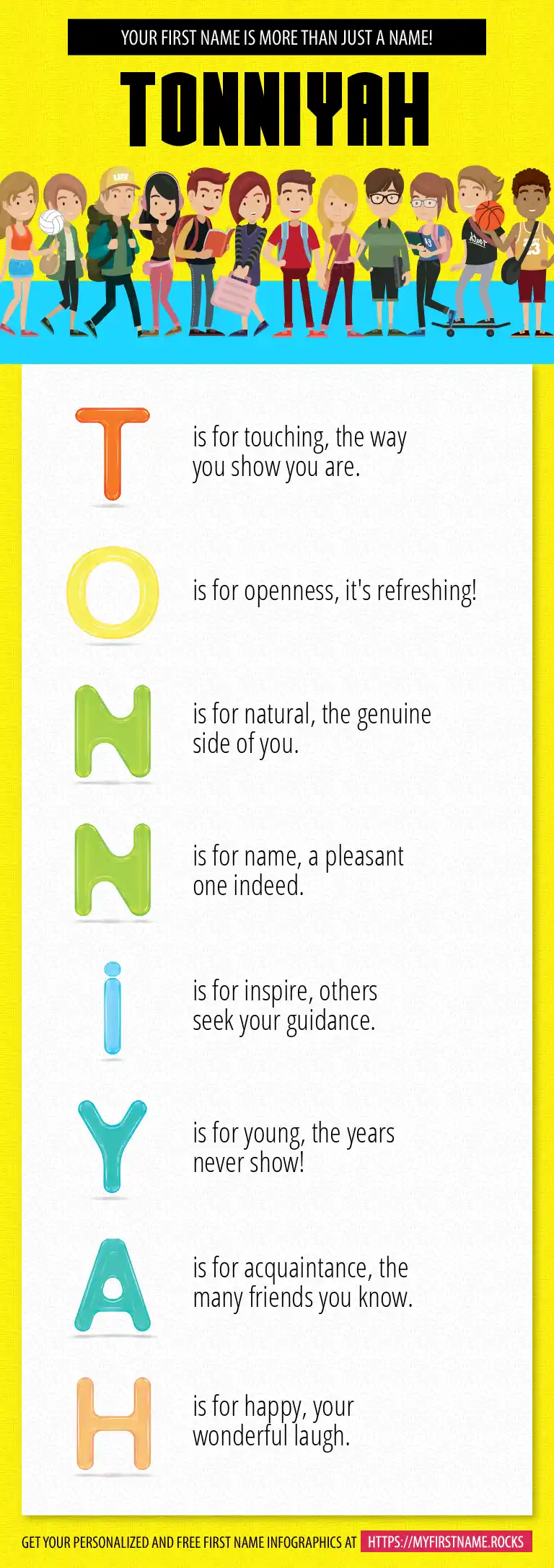 YOUR FIRST NAME IS MORE THAN JUST A NAME!

TONNIYAH

T is for touching, the way you show you are.

O is for openness, it's refreshing!

N is for natural, the genuine side of you.

N is for name, a pleasant one indeed.

I is for inspire, others seek your guidance.

Y is for young, the years never show!

A is for acquaintance, the many friends you know.

H is for happy, your wonderful laugh.

GET YOUR PERSONALIZED AND FREE FIRST NAME INFOGRAPHICS AT HTTPS://MYFIRSTNAME.ROCKS