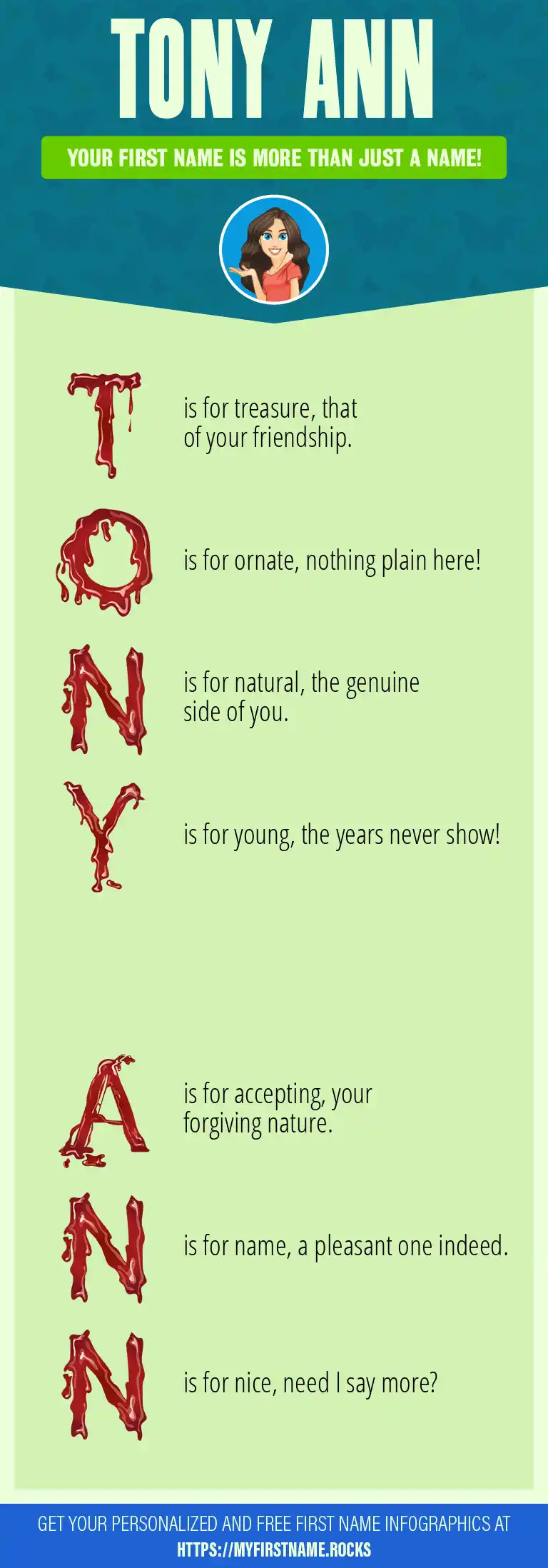 TONY ANN

YOUR FIRST NAME IS MORE THAN JUST A NAME!

T is for treasure, that of your friendship.

O is for ornate, nothing plain here!

N is for natural, the genuine side of you.

Y is for young, the years never show!

A is for accepting, your forgiving nature.

N is for name, a pleasant one indeed.

N is for nice, need I say more?

GET YOUR PERSONALIZED AND FREE FIRST NAME INFOGRAPHICS AT HTTPS://MYFIRSTNAME.ROCKS