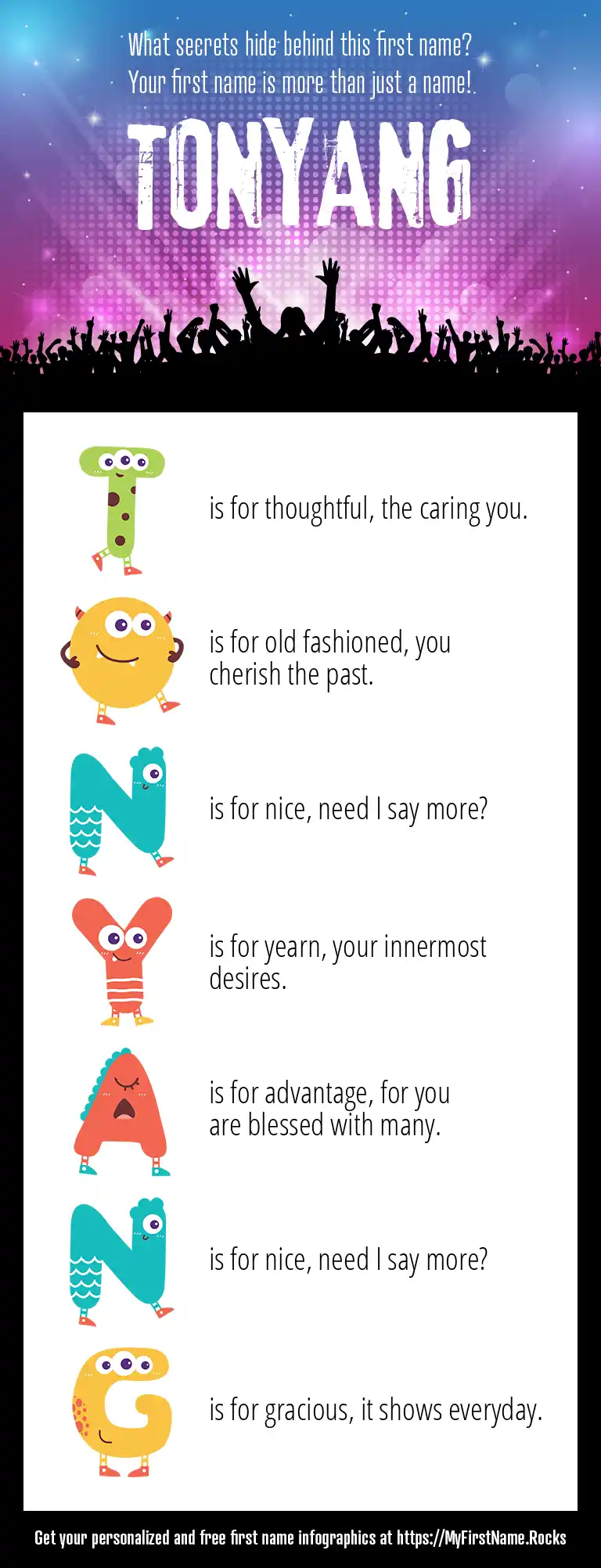 What secrets hide behind this first name?
Your first name is more than just a name!

TONYANG

T is for thoughtful, the caring you.

O is for old fashioned, you cherish the past.

N is for nice, need I say more?

Y is for yearn, your innermost desires.

A is for advantage, for you are blessed with many.

N is for nice, need I say more?

G is for gracious, it shows everyday.

Get your personalized and free first name infographics at https://MyFirstName.Rocks